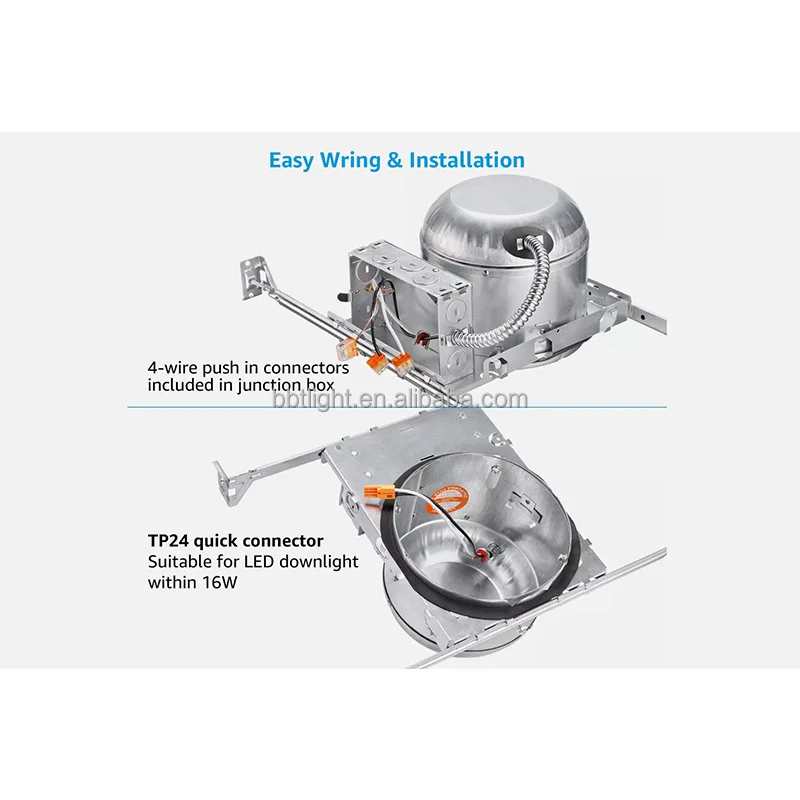 Easy Wring & Installation

4-wire push in connectors included in junction box

bbtlight.en.alibaba.com

TP24 quick connector
Suitable for LED downlight within 16W