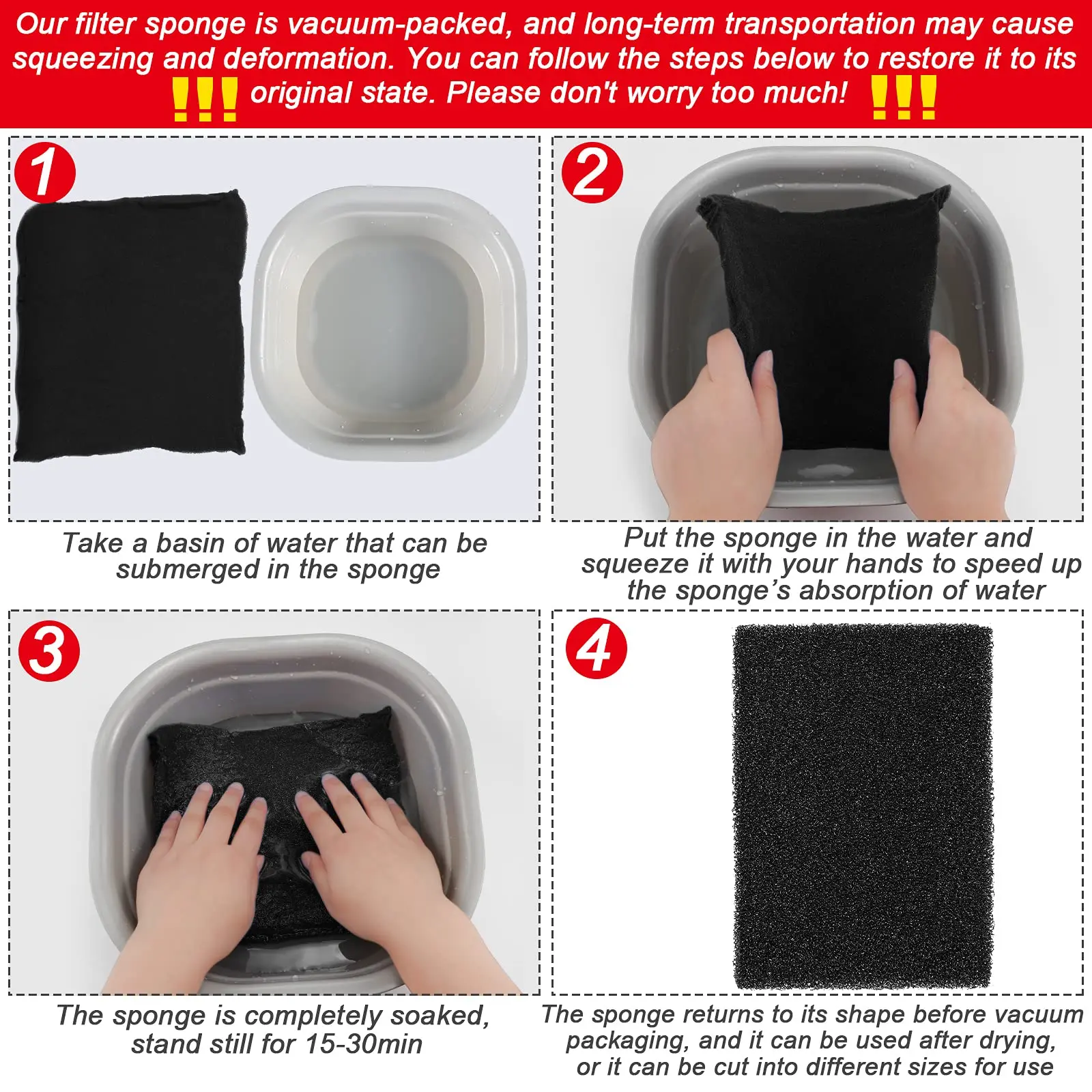 Our filter sponge is vacuum-packed, and long-term transportation may cause squeezing and deformation. You can follow the steps below to restore it to its !!! original state. Please don't worry too much! !!!

1

Take a basin of water that can be submerged in the sponge

2

Put the sponge in the water and squeeze it with your hands to speed up the sponge's absorption of water

3

The sponge is completely soaked, stand still for 15-30min

4

The sponge returns to its shape before vacuum packaging, and it can be used after drying, or it can be cut into different sizes for use