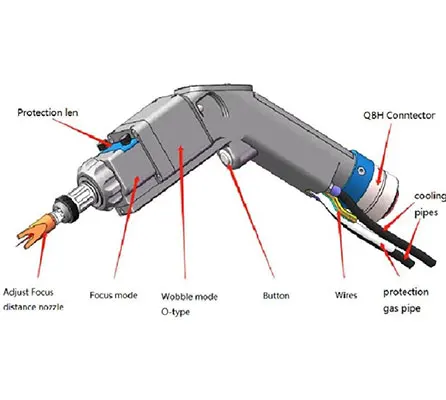 Protection len

QBH Conntector

cooling pipes

Adjust Focus distance nozzle

Focus mode

Wobble mode O-type

Button

Wires

protection gas pipe