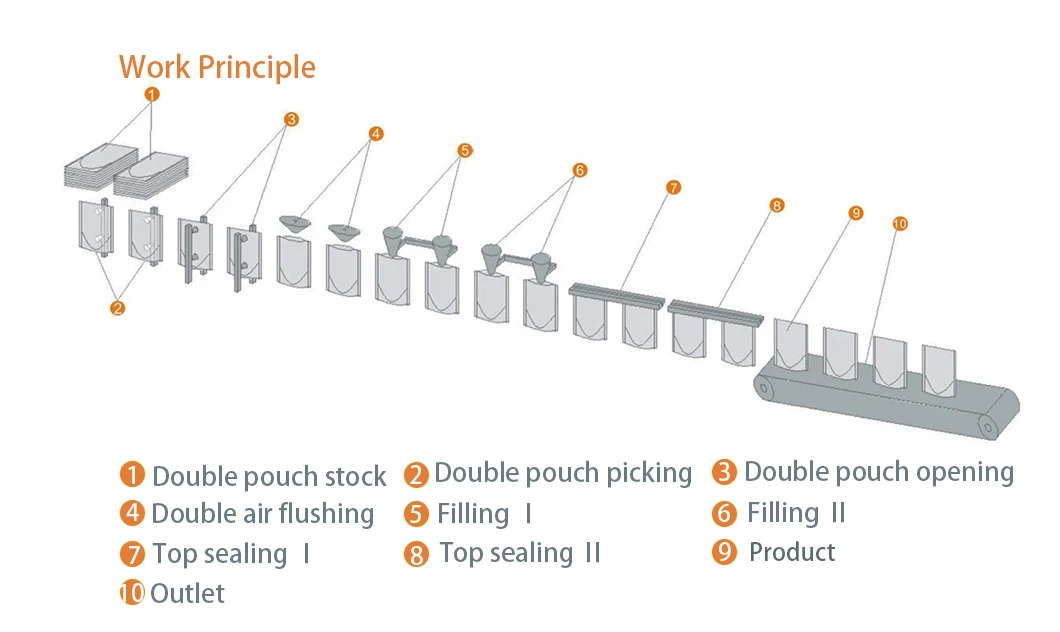 Work Principle

1
3
4
5
6
7
8
9
10
2

1 Double pouch stock 2 Double pouch picking 3 Double pouch opening
4 Double air flushing 5 Filling I 6 Filling II
7 Top sealing I 8 Top sealing II 9 Product
10 Outlet