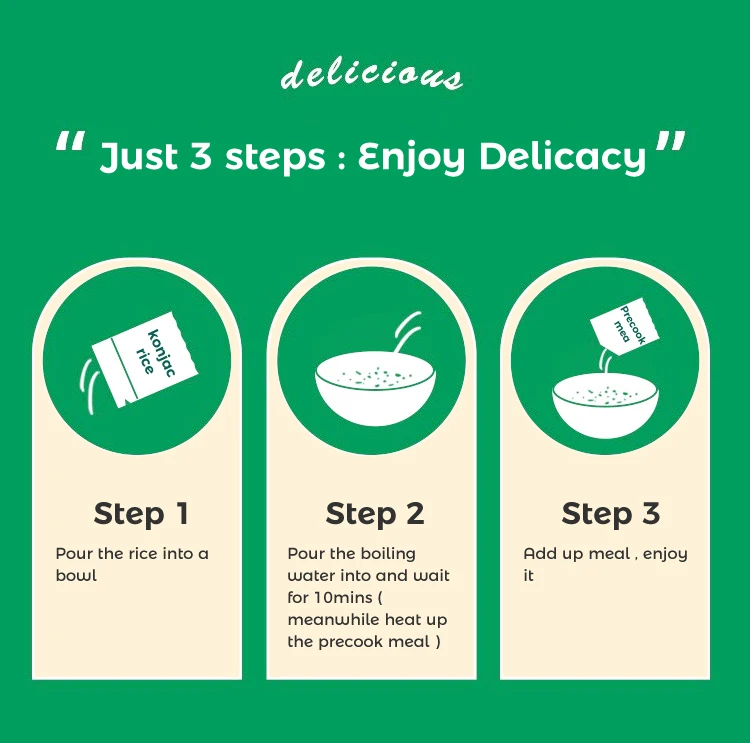 delicious

" Just 3 steps : Enjoy Delicacy "

konjac rice

Step 1

Pour the rice into a bowl

Step 2

Pour the boiling water into and wait for 10mins ( meanwhile heat up the precook meal )

Precook mea

Step 3

Add up meal , enjoy it