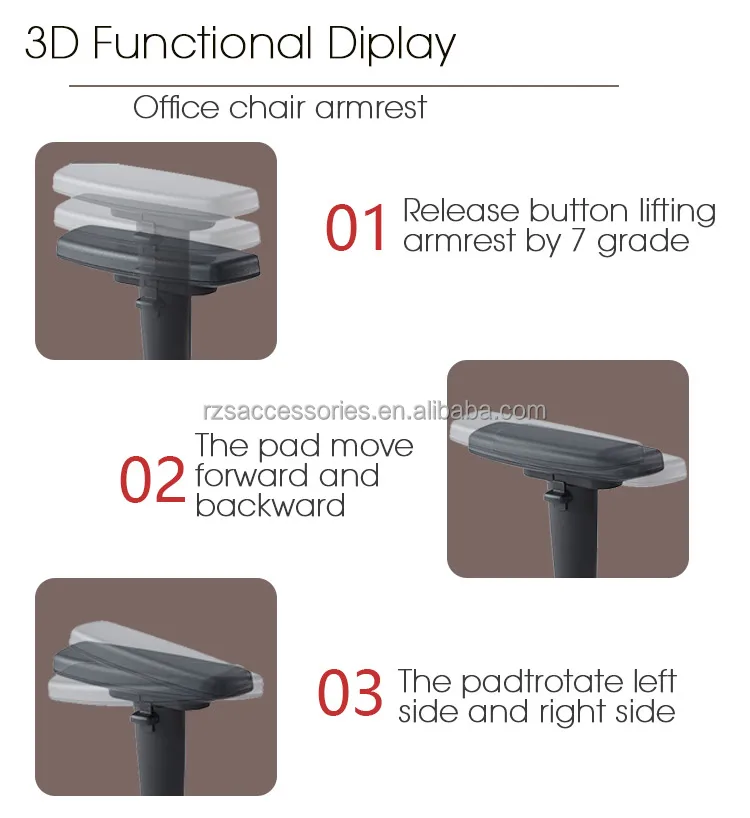 3D Functional Diplay

Office chair armrest

01 Release button lifting armrest by 7 grade

rzsaccessories.en.alibaba.com

02 The pad move forward and backward

03 The padtrotate left side and right side