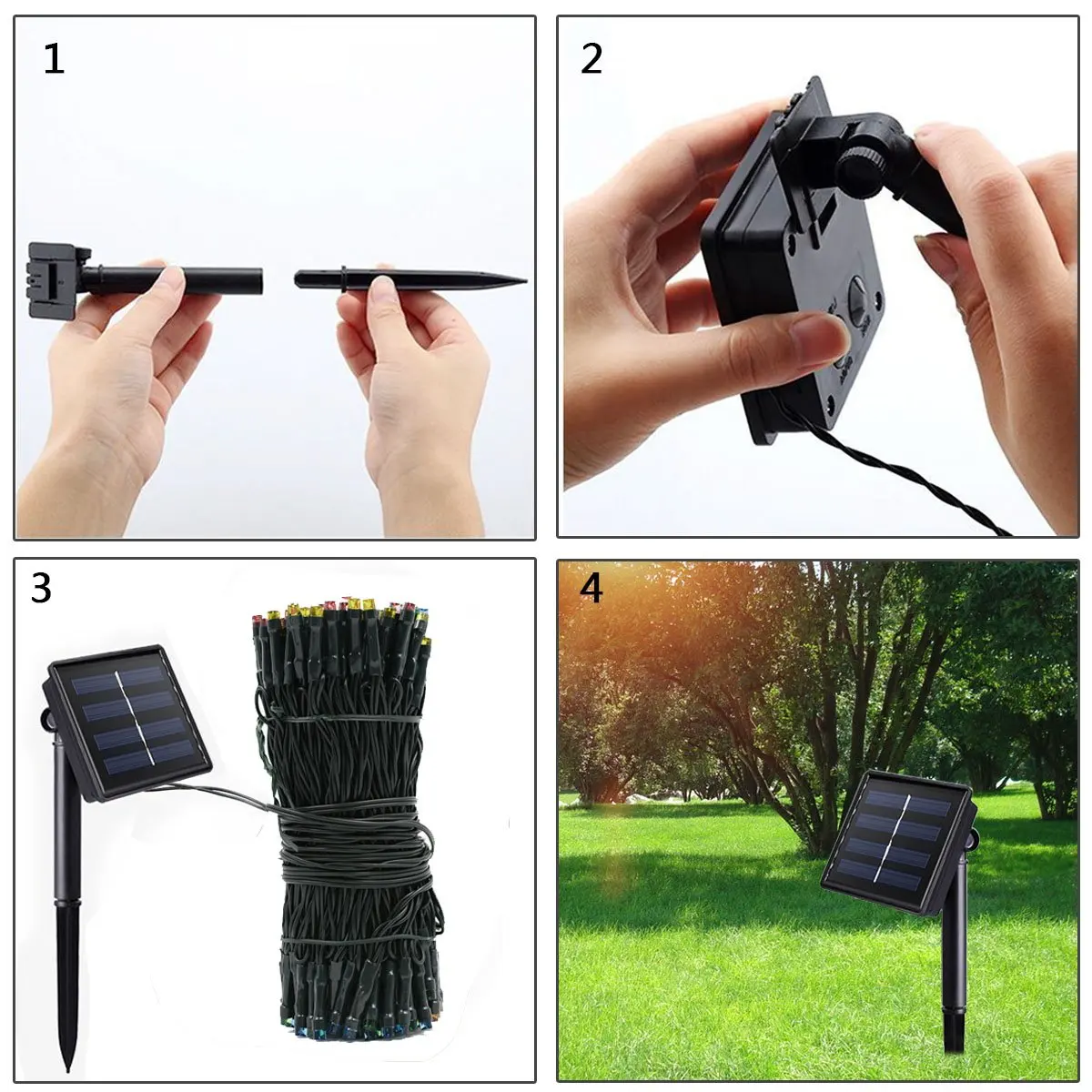 1

2

3

4