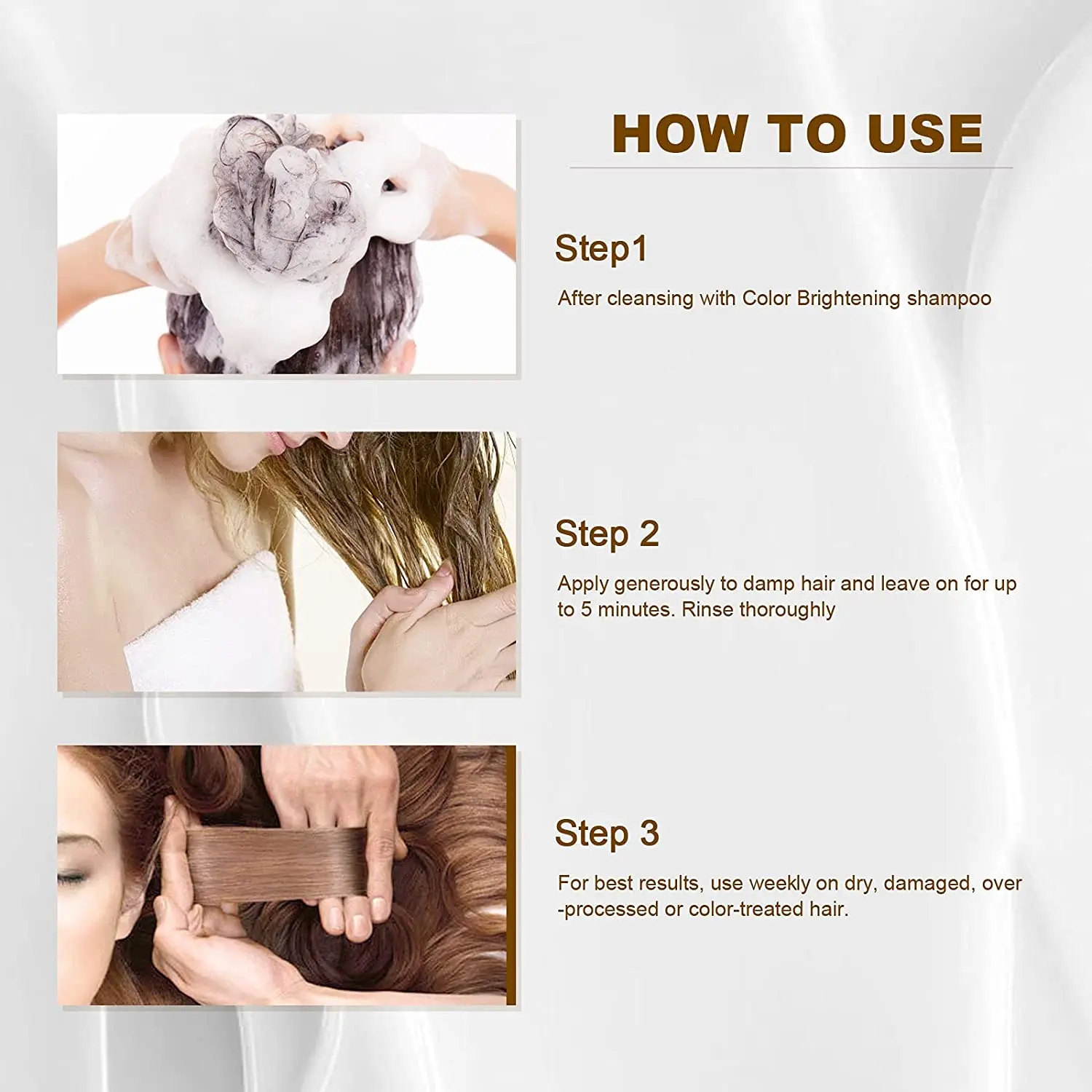 HOW TO USE

Step1

After cleansing with Color Brightening shampoo

Step 2

Apply generously to damp hair and leave on for up to 5 minutes. Rinse thoroughly

Step 3

For best results, use weekly on dry, damaged, over -processed or color-treated hair.