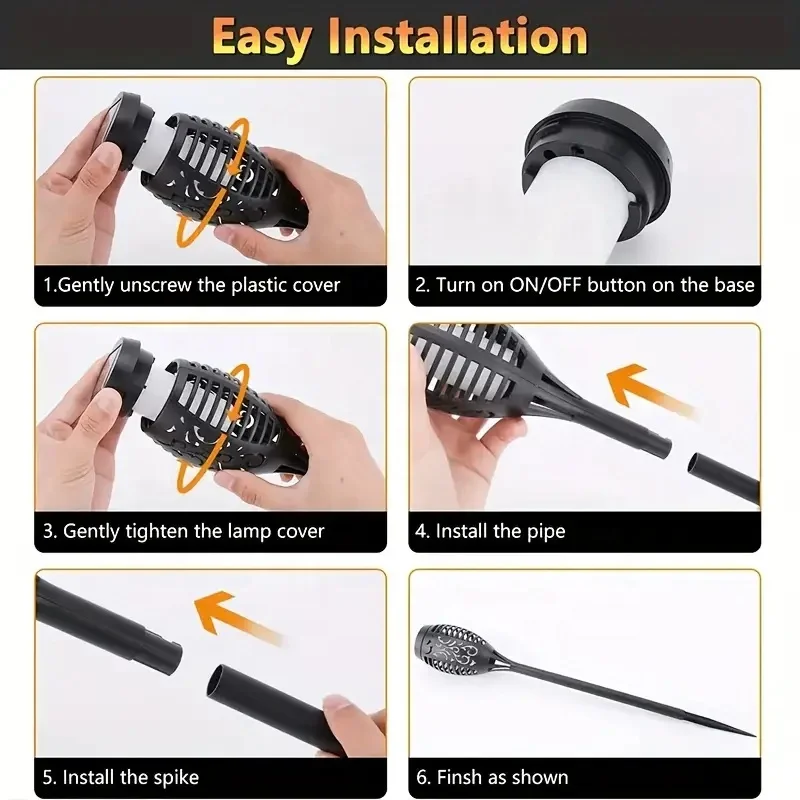 Easy Installation

1.Gently unscrew the plastic cover

2. Turn on ON/OFF button on the base

3. Gently tighten the lamp cover

4. Install the pipe

5. Install the spike

6. Finsh as shown