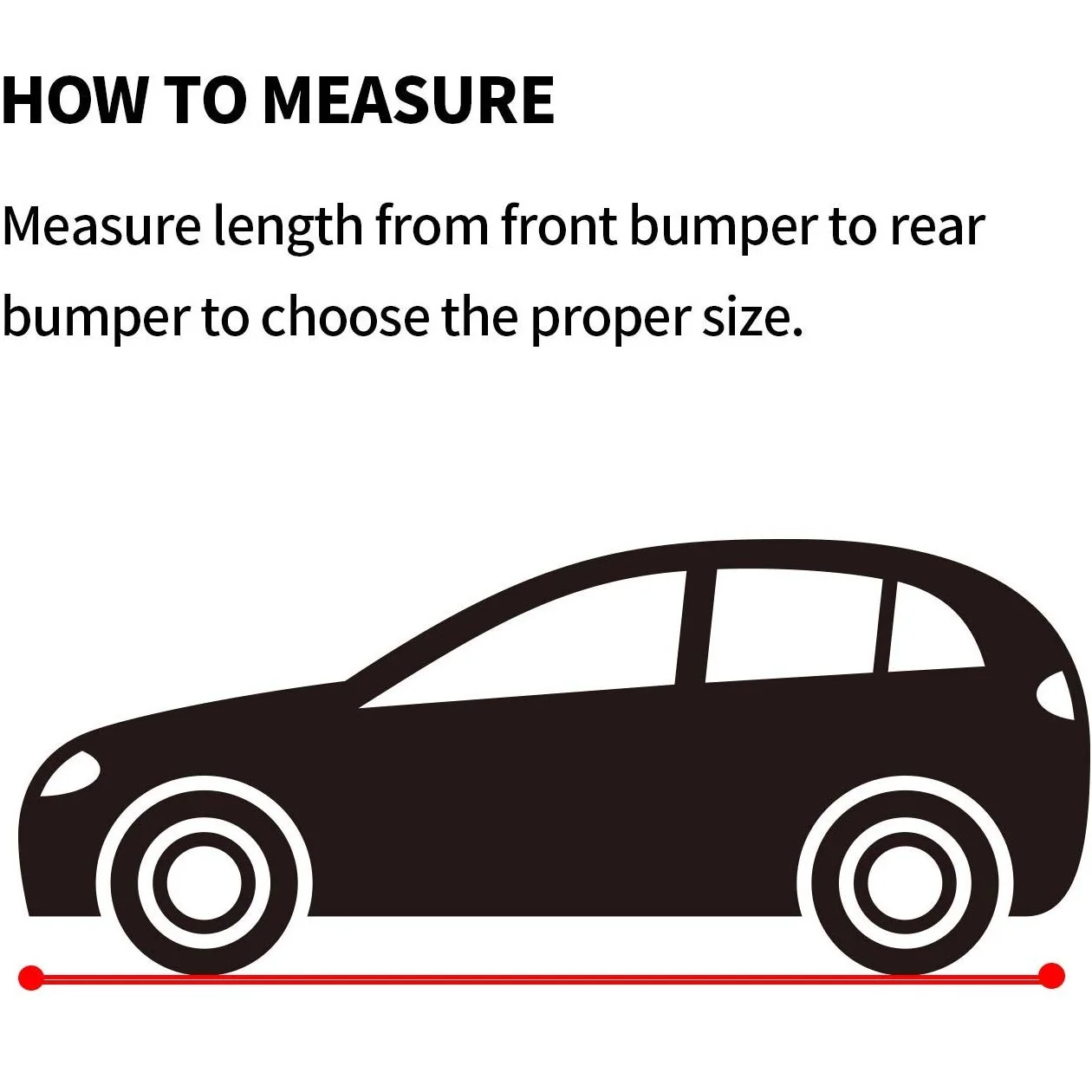 HOW TO MEASURE

Measure length from front bumper to rear bumper to choose the proper size.