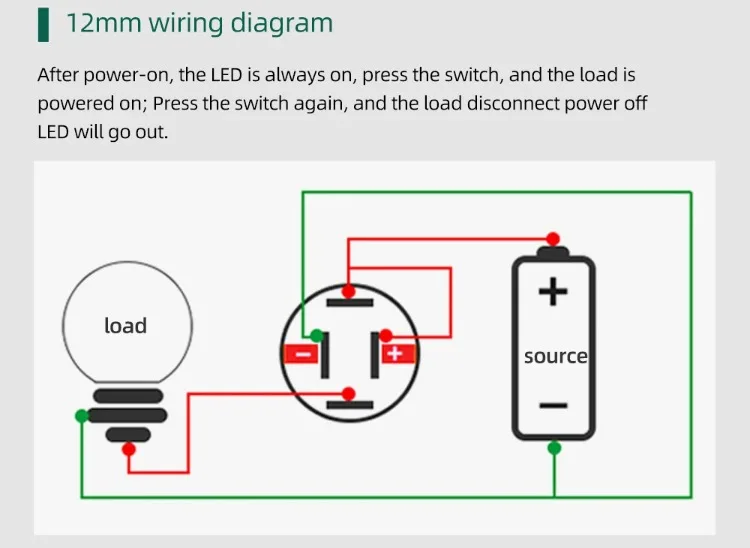 12mm wiring diagram

After power-on, the LED is always on, press the switch, and the load is powered on; Press the switch again, and the load disconnect power off LED will go out.

load

-

+

+

source

-