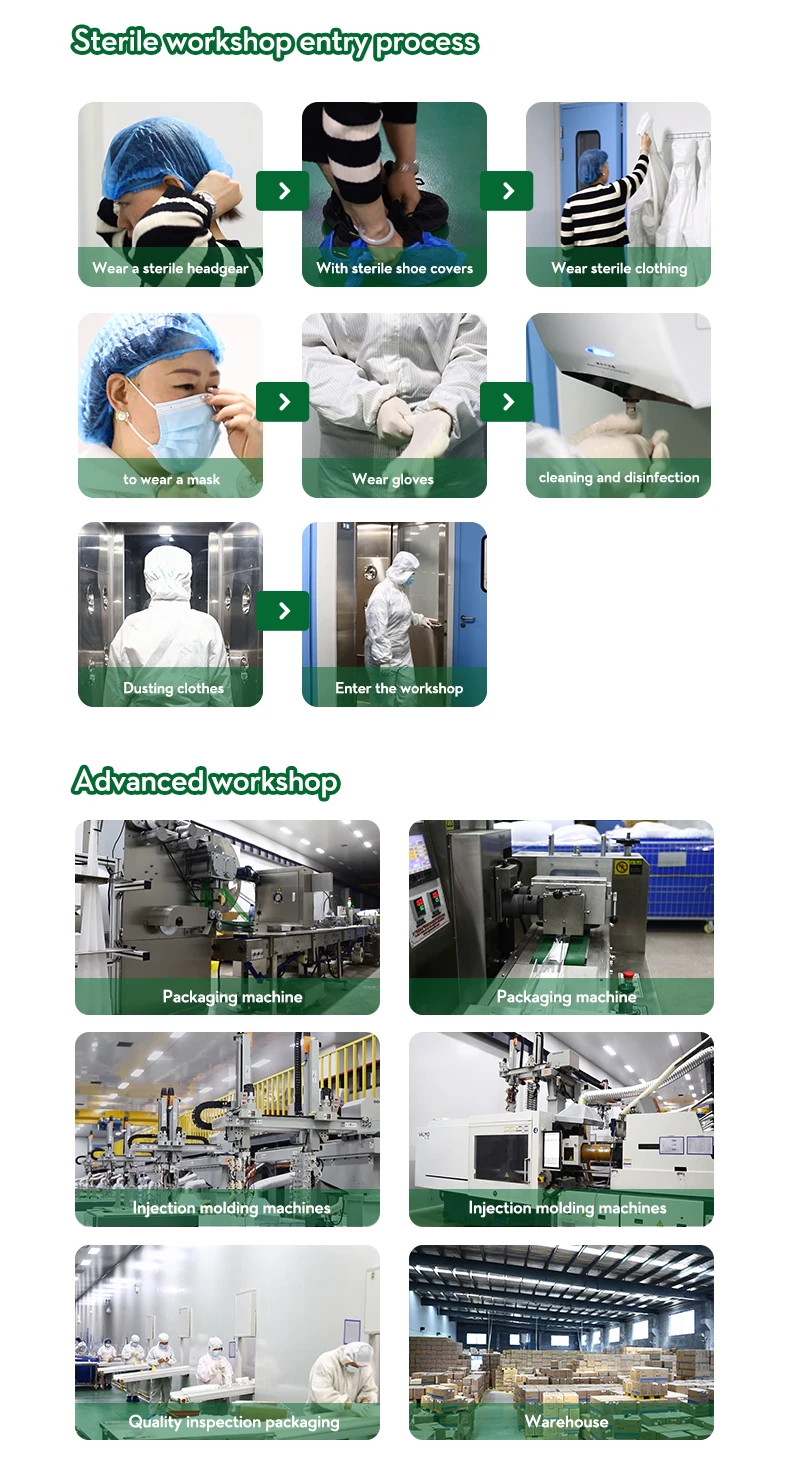 Sterile workshop entry process

Wear a sterile headgear

With sterile shoe covers

Wear sterile clothing

to wear a mask

Wear gloves

cleaning and disinfection

Dusting clothes

Enter the workshop

Advanced workshop

Packaging machine

Packaging machine

Injection molding machines

Injection molding machines

Quality inspection packaging

Warehouse