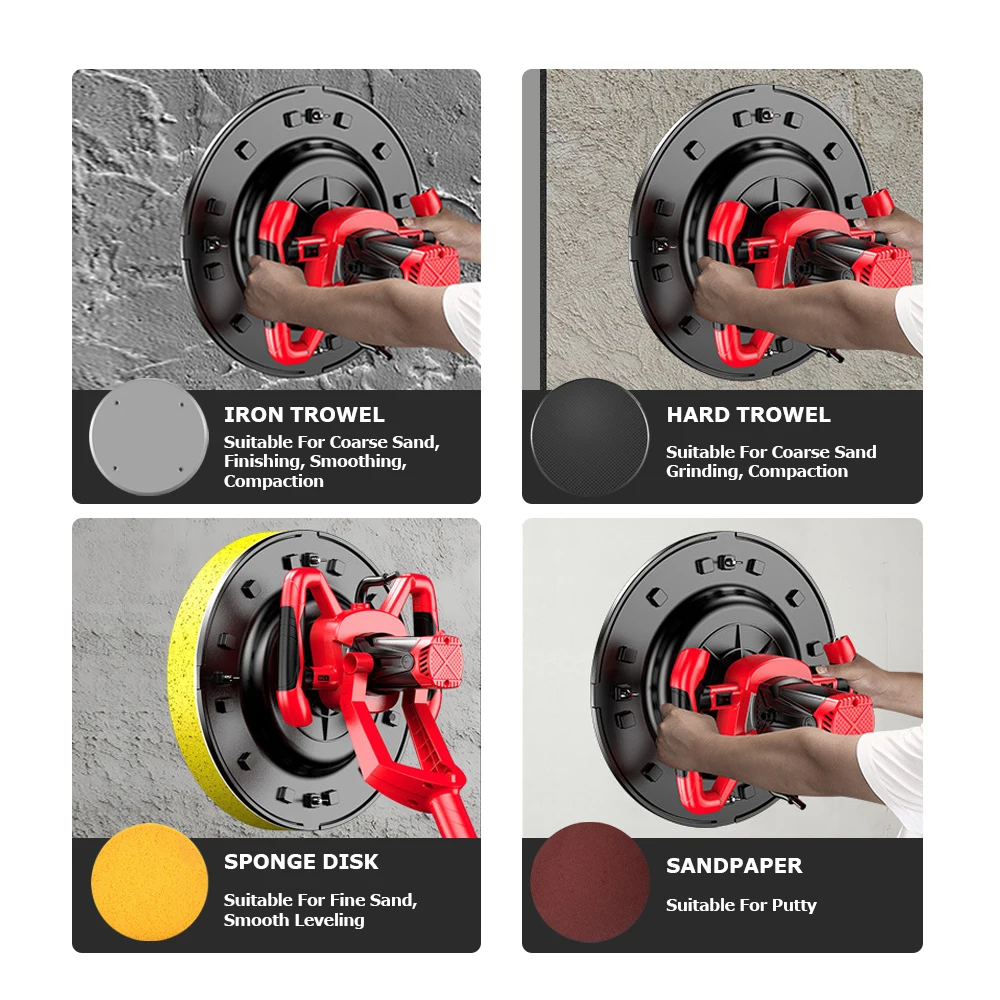 IRON TROWEL
Suitable For Coarse Sand, Finishing, Smoothing, Compaction

HARD TROWEL
Suitable For Coarse Sand Grinding, Compaction

SPONGE DISK
Suitable For Fine Sand, Smooth Leveling

SANDPAPER
Suitable For Putty