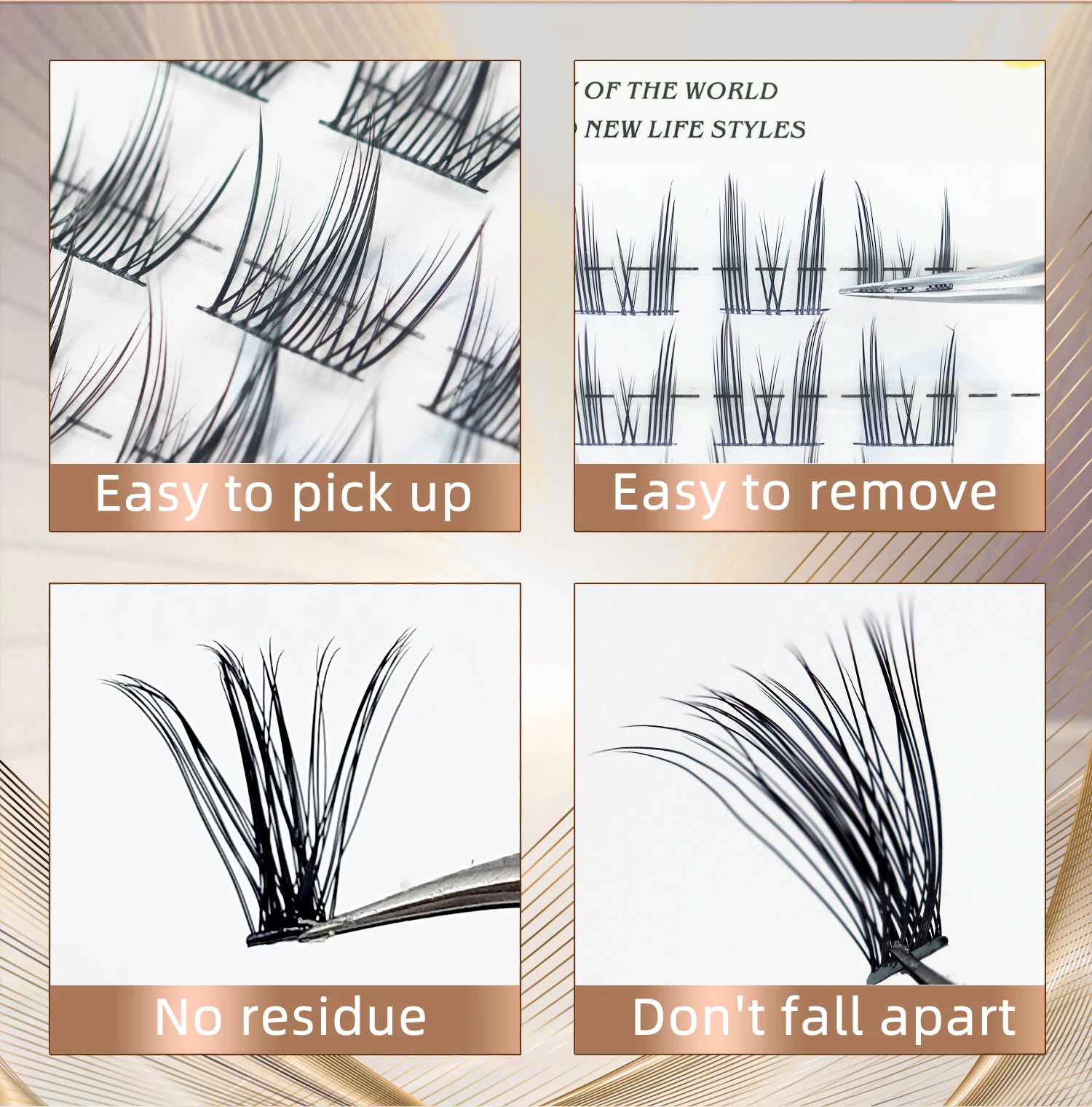 Easy to pick up

OF THE WORLD
NEW LIFE STYLES

Easy to remove

No residue

Don't fall apart