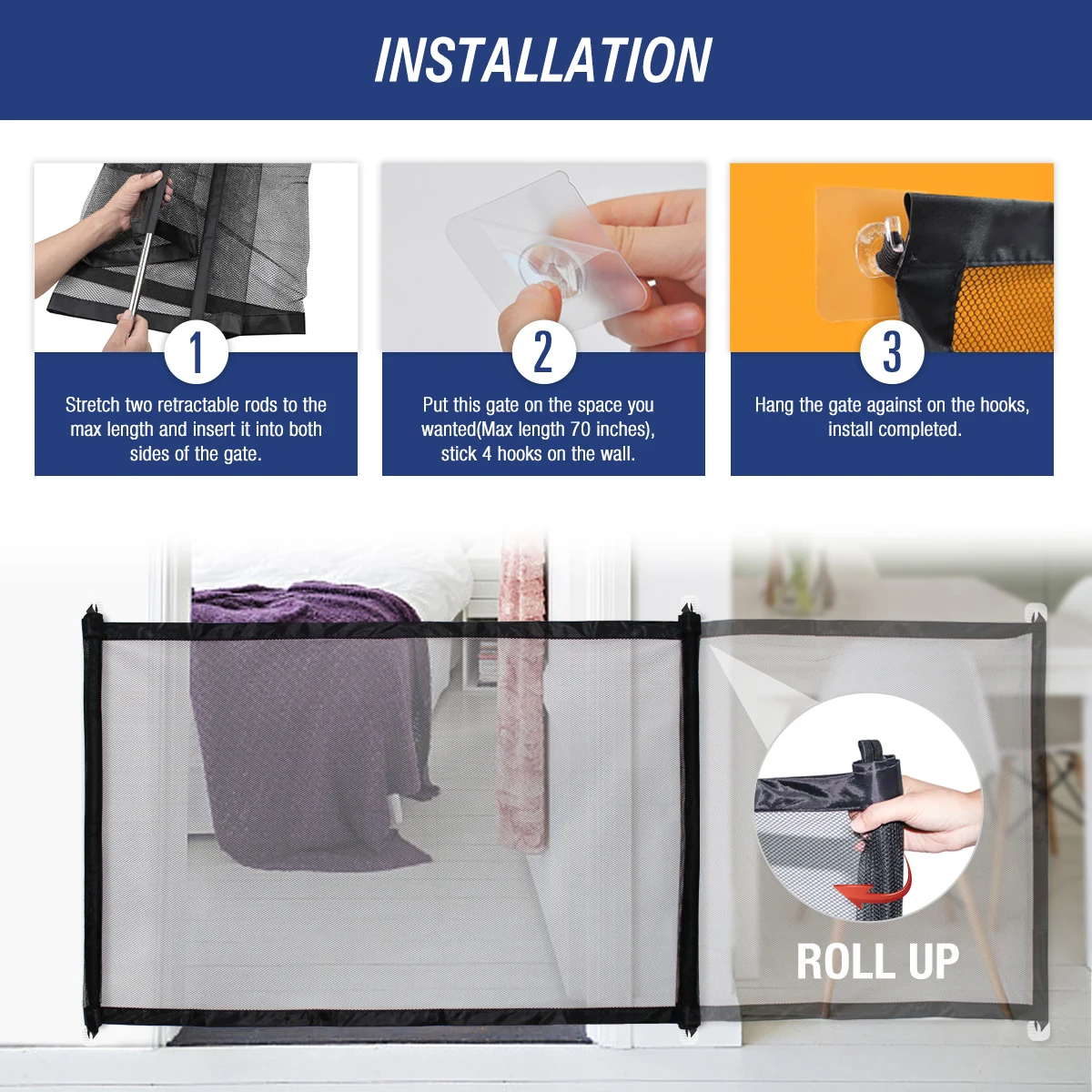 INSTALLATION

1

Stretch two retractable rods to the max length and insert it into both sides of the gate.

2

Put this gate on the space you wanted(Max length 70 inches), stick 4 hooks on the wall.

3

Hang the gate against on the hooks, install completed.

ROLL UP