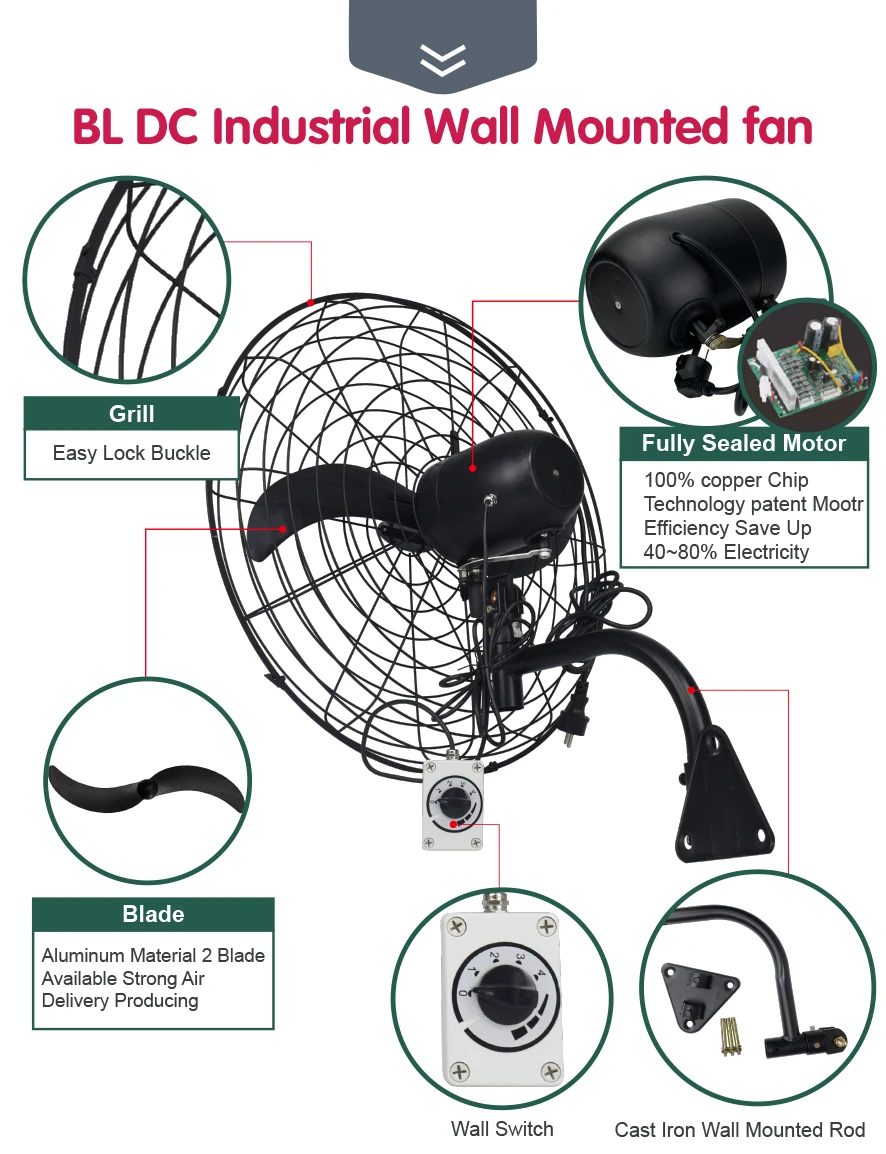 BL DC Industrial Wall Mounted fan

Grill

Easy Lock Buckle

Fully Sealed Motor

100% copper Chip Technology patent Mootr Efficiency Save Up 40~80% Electricity

Blade

Aluminum Material 2 Blade Available Strong Air Delivery Producing

0 1 2 3 4

Wall Switch

Cast Iron Wall Mounted Rod