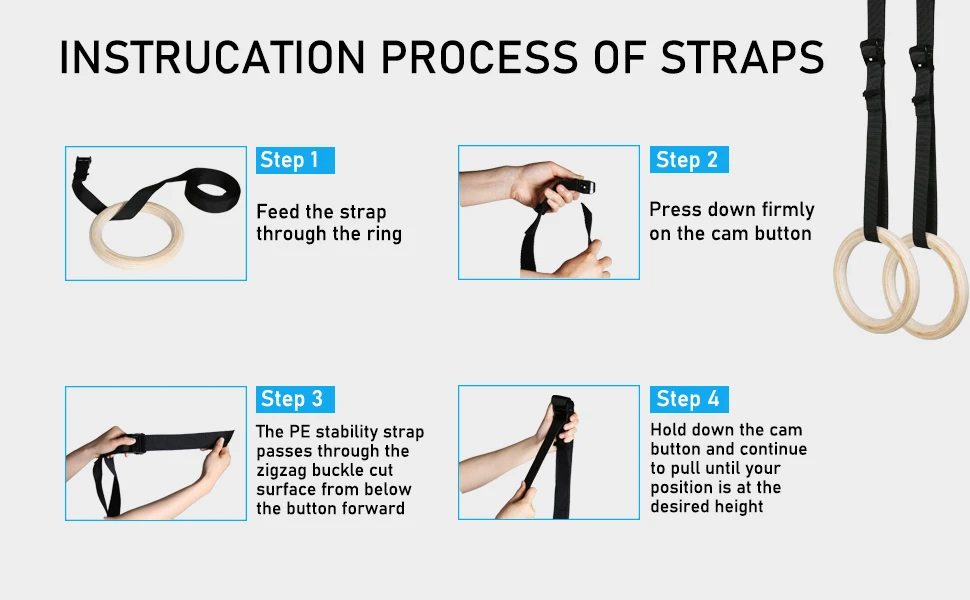 INSTRUCATION PROCESS OF STRAPS

Step 1

Feed the strap through the ring

Step 2

Press down firmly on the cam button

Step 3

The PE stability strap passes through the zigzag buckle cut surface from below the button forward

Step 4

Hold down the cam button and continue to pull until your position is at the desired height