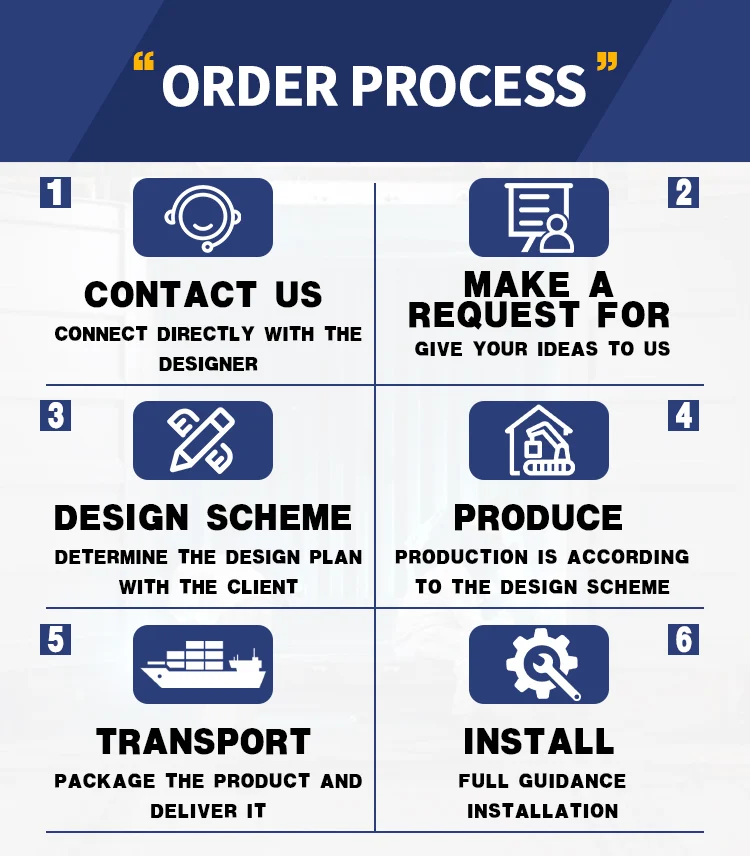 “ ORDER PROCESS ”

1

CONTACT US

CONNECT DIRECTLY WITH THE DESIGNER

2

MAKE A REQUEST FOR

GIVE YOUR IDEAS TO US

3

DESIGN SCHEME

DETERMINE THE DESIGN PLAN WITH THE CLIENT

4

PRODUCE

PRODUCTION IS ACCORDING TO THE DESIGN SCHEME

5

TRANSPORT

PACKAGE THE PRODUCT AND DELIVER IT

6

INSTALL

FULL GUIDANCE INSTALLATION