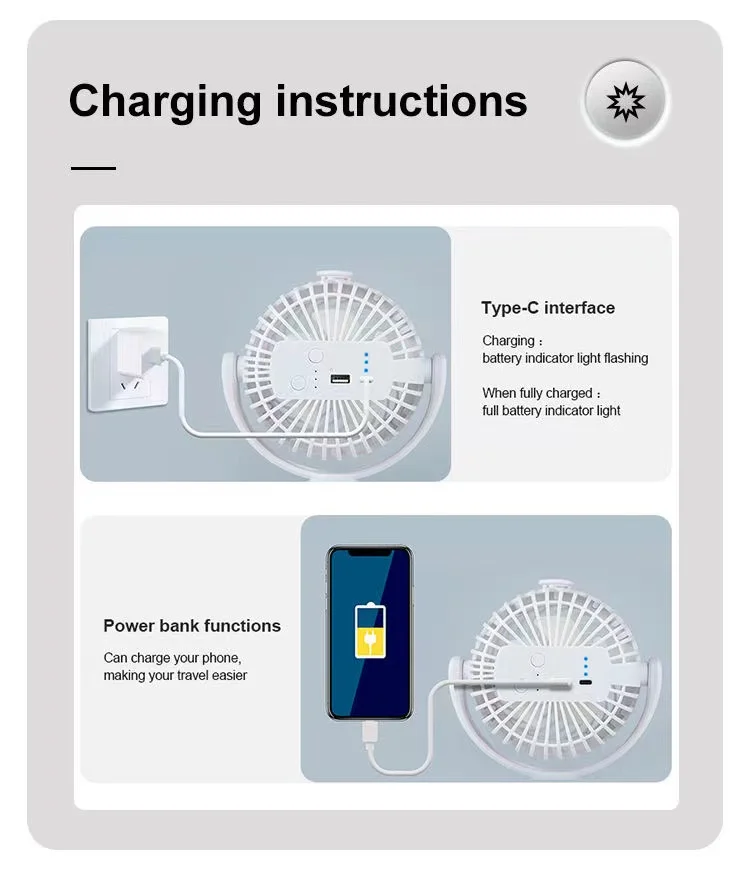 Charging instructions

Type-C interface

Charging：
battery indicator light flashing

When fully charged：
full battery indicator light

Power bank functions

Can charge your phone,
making your travel easier