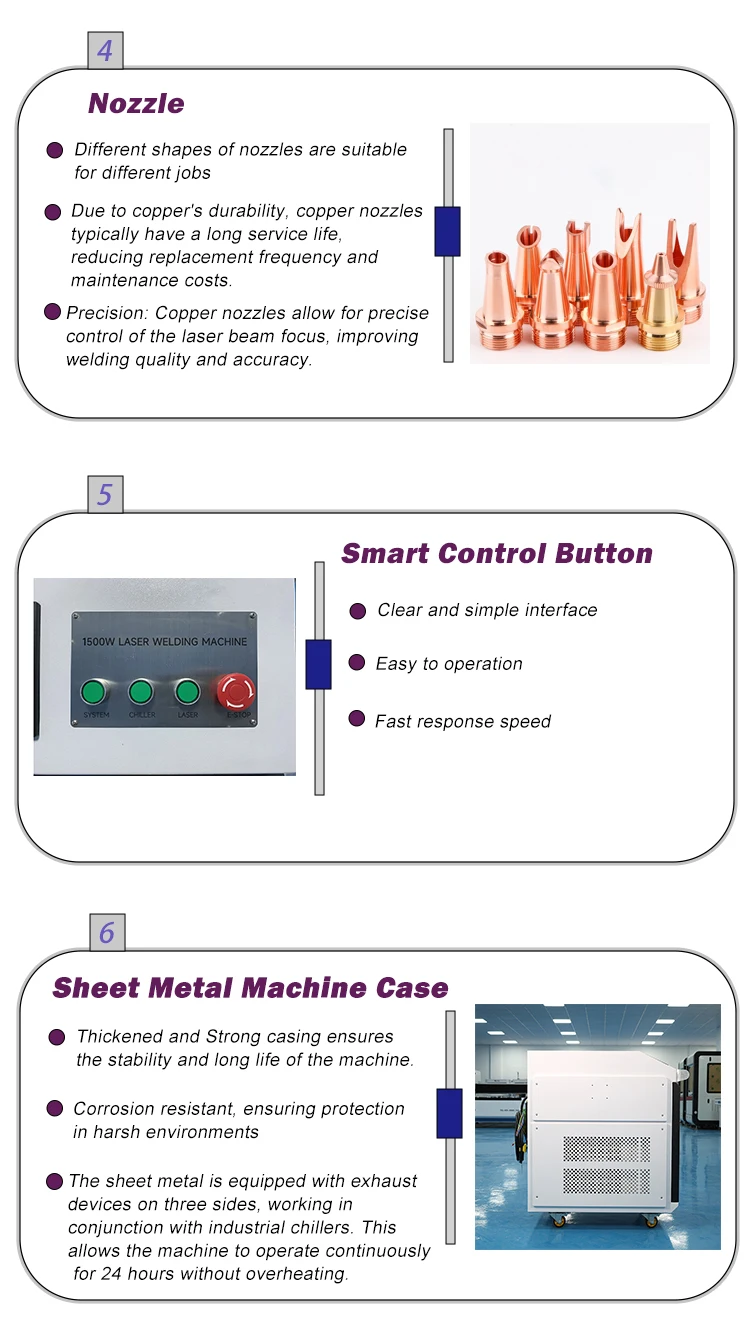 4

Nozzle

Different shapes of nozzles are suitable for different jobs

Due to copper's durability, copper nozzles typically have a long service life, reducing replacement frequency and maintenance costs.

Precision: Copper nozzles allow for precise control of the laser beam focus, improving welding quality and accuracy.

5

Smart Control Button

1500W LASER WELDING MACHINE

SYSTEM CHILLER LASER E-STOP

Clear and simple interface

Easy to operation

Fast response speed

6

Sheet Metal Machine Case

Thickened and Strong casing ensures the stability and long life of the machine.

Corrosion resistant, ensuring protection in harsh environments

The sheet metal is equipped with exhaust devices on three sides, working in conjunction with industrial chillers. This allows the machine to operate continuously for 24 hours without overheating.