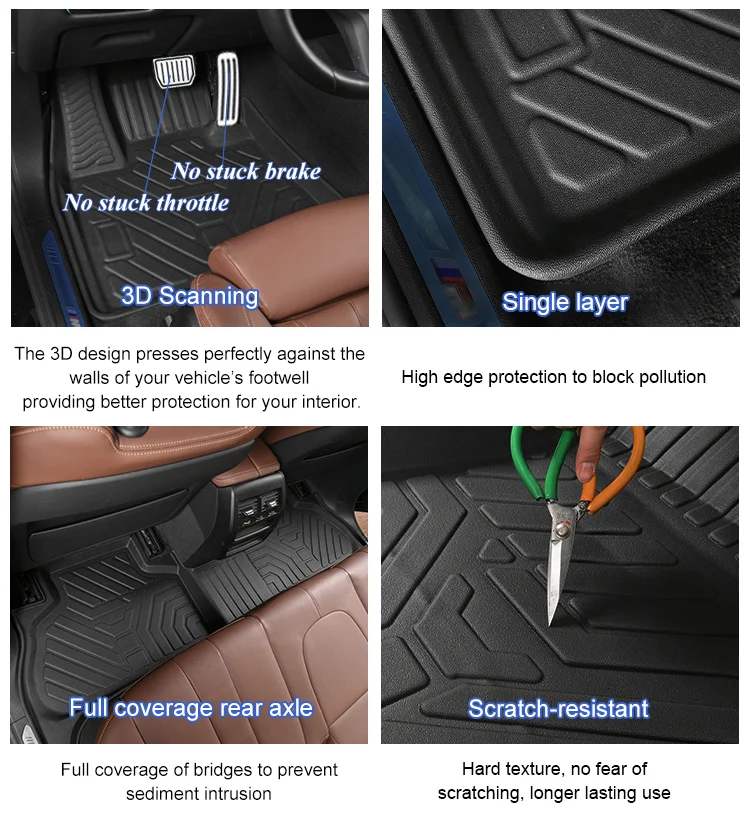 No stuck brake
No stuck throttle
3D Scanning

The 3D design presses perfectly against the walls of your vehicle's footwell providing better protection for your interior.

Single layer

High edge protection to block pollution

Full coverage rear axle

Full coverage of bridges to prevent sediment intrusion

Scratch-resistant

Hard texture, no fear of scratching, longer lasting use