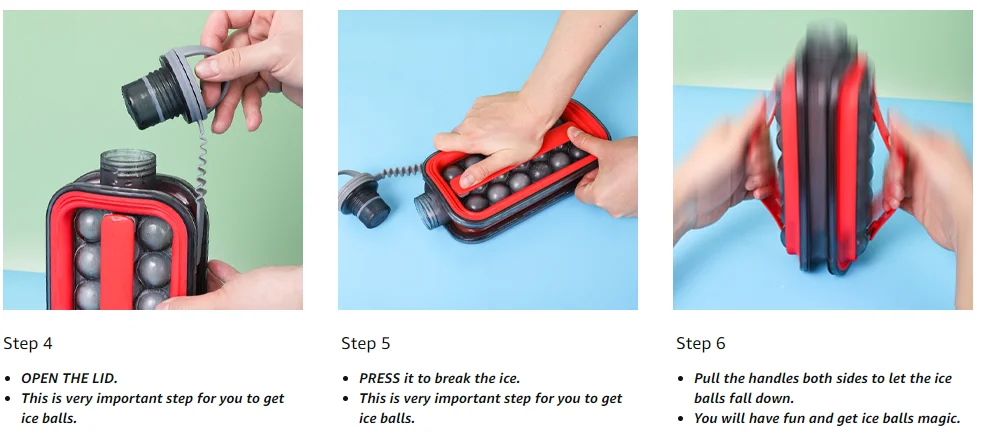 Step 4

- OPEN THE LID.
- This is very important step for you to get ice balls.

Step 5

- PRESS it to break the ice.
- This is very important step for you to get ice balls.

Step 6

- Pull the handles both sides to let the ice balls fall down.
- You will have fun and get ice balls magic.