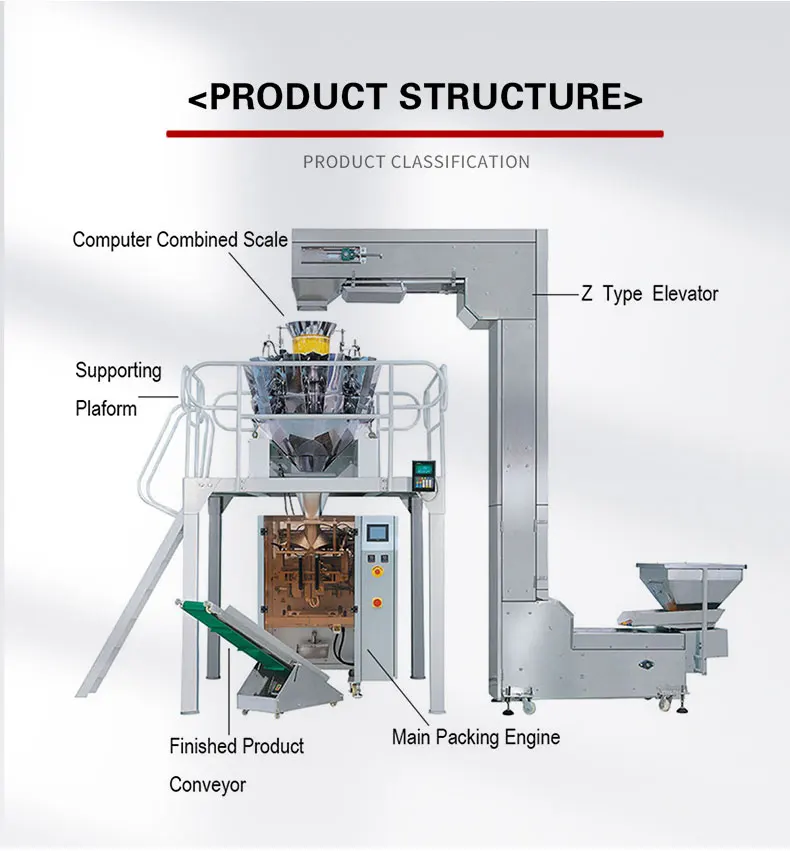 <PRODUCT STRUCTURE>

PRODUCT CLASSIFICATION

Computer Combined Scale

Z Type Elevator

Supporting Plaform

Finished Product Conveyor

Main Packing Engine