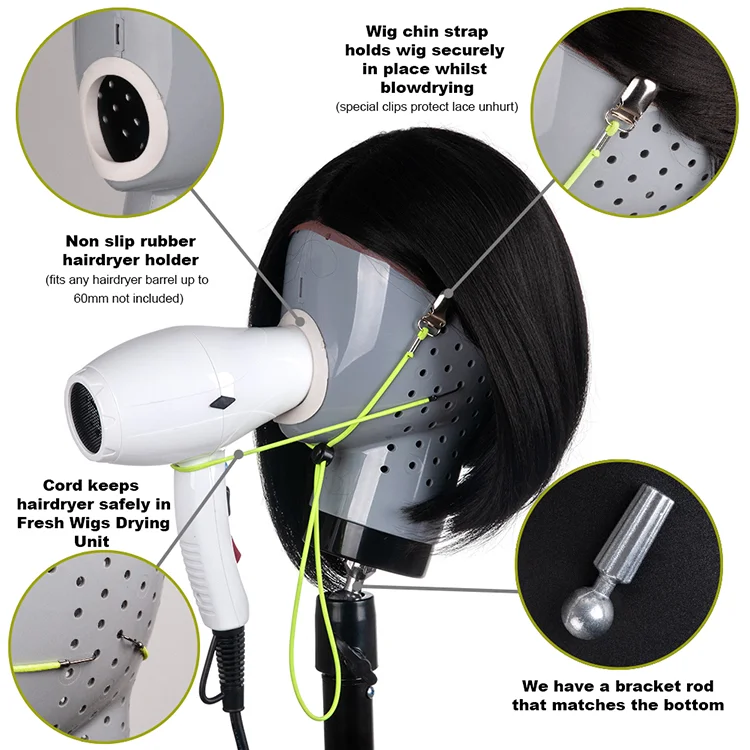 Wig chin strap holds wig securely in place whilst blowdrying
(special clips protect lace unhurt)

Non slip rubber hairdryer holder
(fits any hairdryer barrel up to 60mm not included)

Cord keeps hairdryer safely in Fresh Wigs Drying Unit

We have a bracket rod that matches the bottom