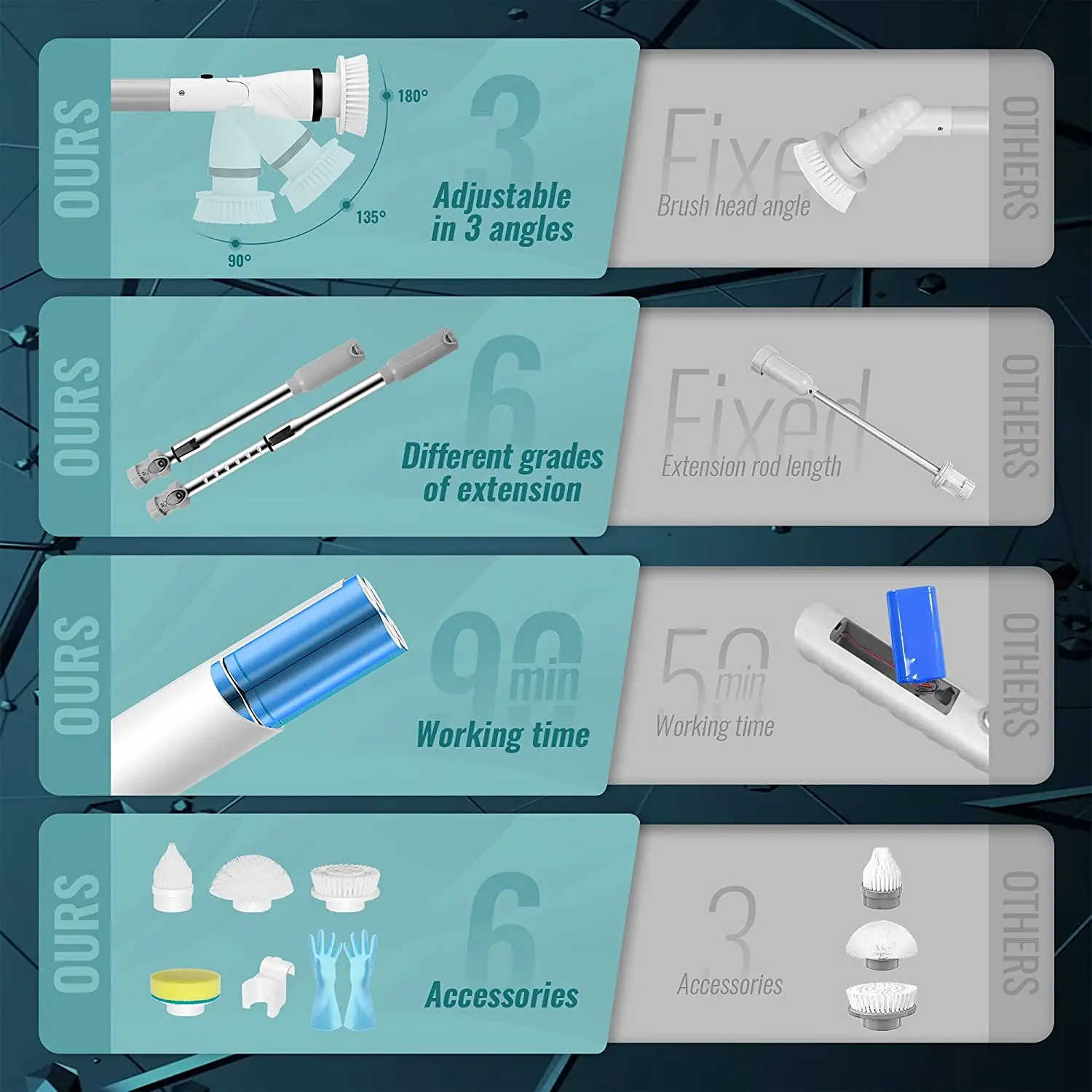 OURS

180°

135°

90°

3

Adjustable in 3 angles

Fixed

Brush head angle

OTHERS

OURS

6

Different grades of extension

Fixed

Extension rod length

OTHERS

OURS

90 min

Working time

50 min

Working time

OTHERS

OURS

6

Accessories

3

Accessories

OTHERS