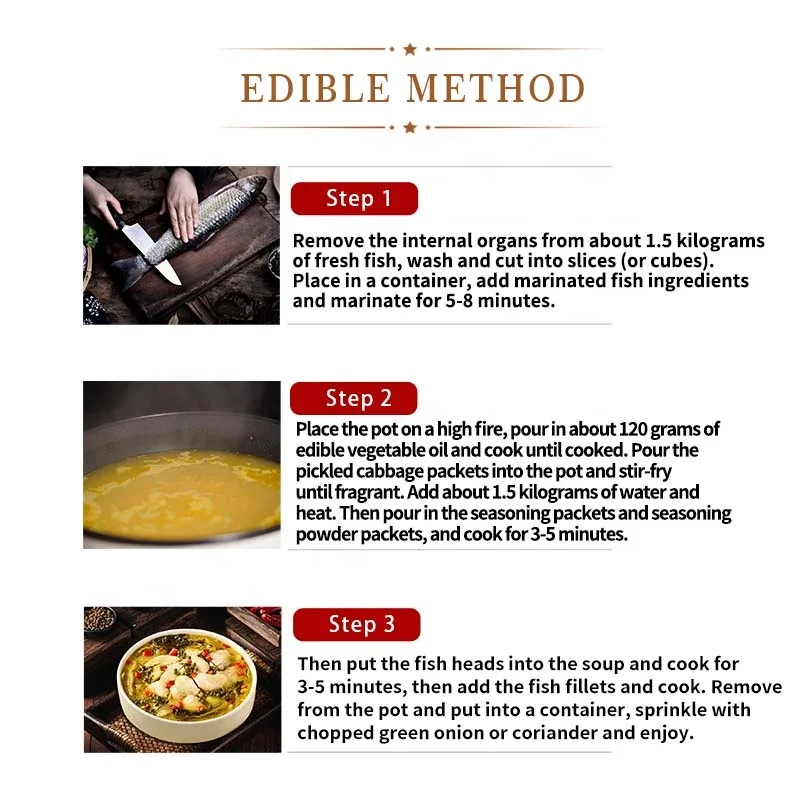 EDIBLE METHOD

Step 1

Remove the internal organs from about 1.5 kilograms of fresh fish, wash and cut into slices (or cubes). Place in a container, add marinated fish ingredients and marinate for 5-8 minutes.

Step 2

Place the pot on a high fire, pour in about 120 grams of edible vegetable oil and cook until cooked. Pour the pickled cabbage packets into the pot and stir-fry until fragrant. Add about 1.5 kilograms of water and heat. Then pour in the seasoning packets and seasoning powder packets, and cook for 3-5 minutes.

Step 3

Then put the fish heads into the soup and cook for 3-5 minutes, then add the fish fillets and cook. Remove from the pot and put into a container, sprinkle with chopped green onion or coriander and enjoy.