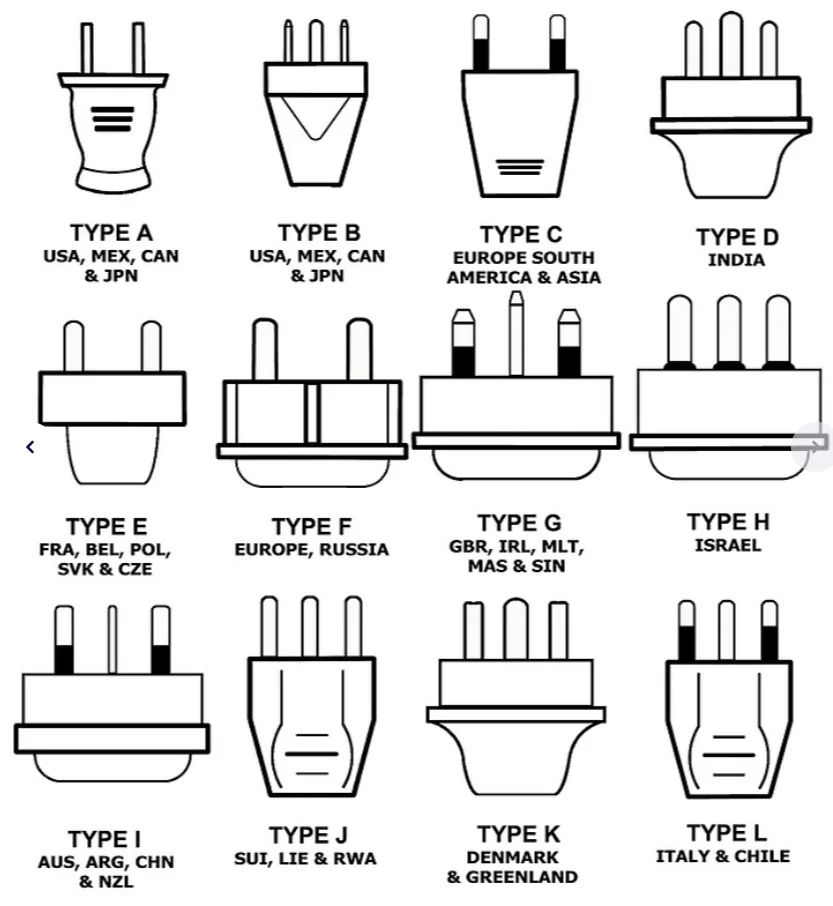 TYPE A
USA, MEX, CAN & JPN

TYPE B
USA, MEX, CAN & JPN

TYPE C
EUROPE SOUTH AMERICA & ASIA

TYPE D
INDIA

TYPE E
FRA, BEL, POL, SVK & CZE

TYPE F
EUROPE, RUSSIA

TYPE G
GBR, IRL, MLT, MAS & SIN

TYPE H
ISRAEL

TYPE I
AUS, ARG, CHN & NZL

TYPE J
SUI, LIE & RWA

TYPE K
DENMARK & GREENLAND

TYPE L
ITALY & CHILE