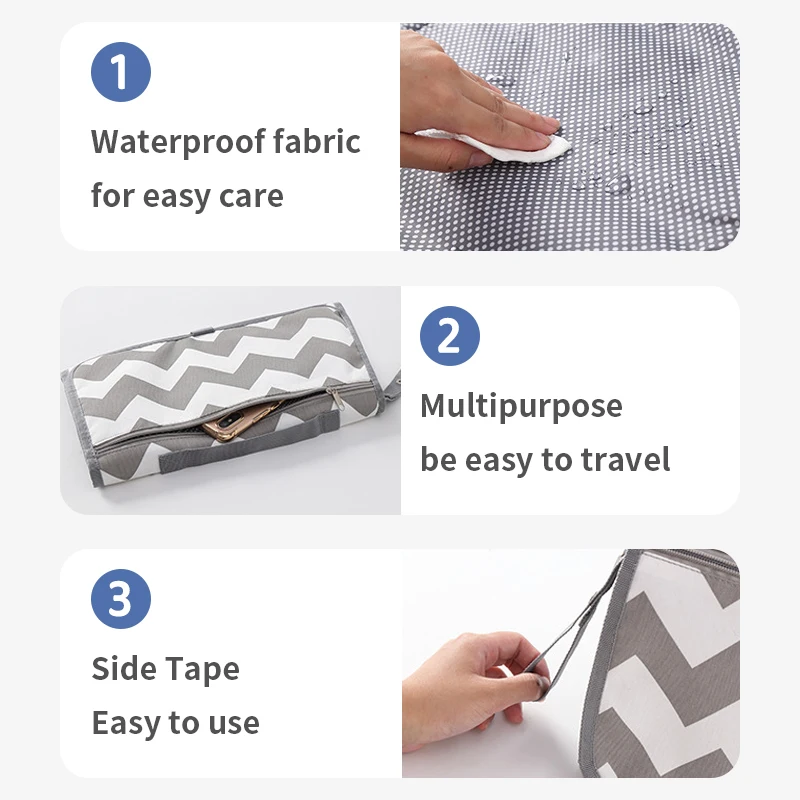 1

Waterproof fabric for easy care

2

Multipurpose be easy to travel

3

Side Tape Easy to use