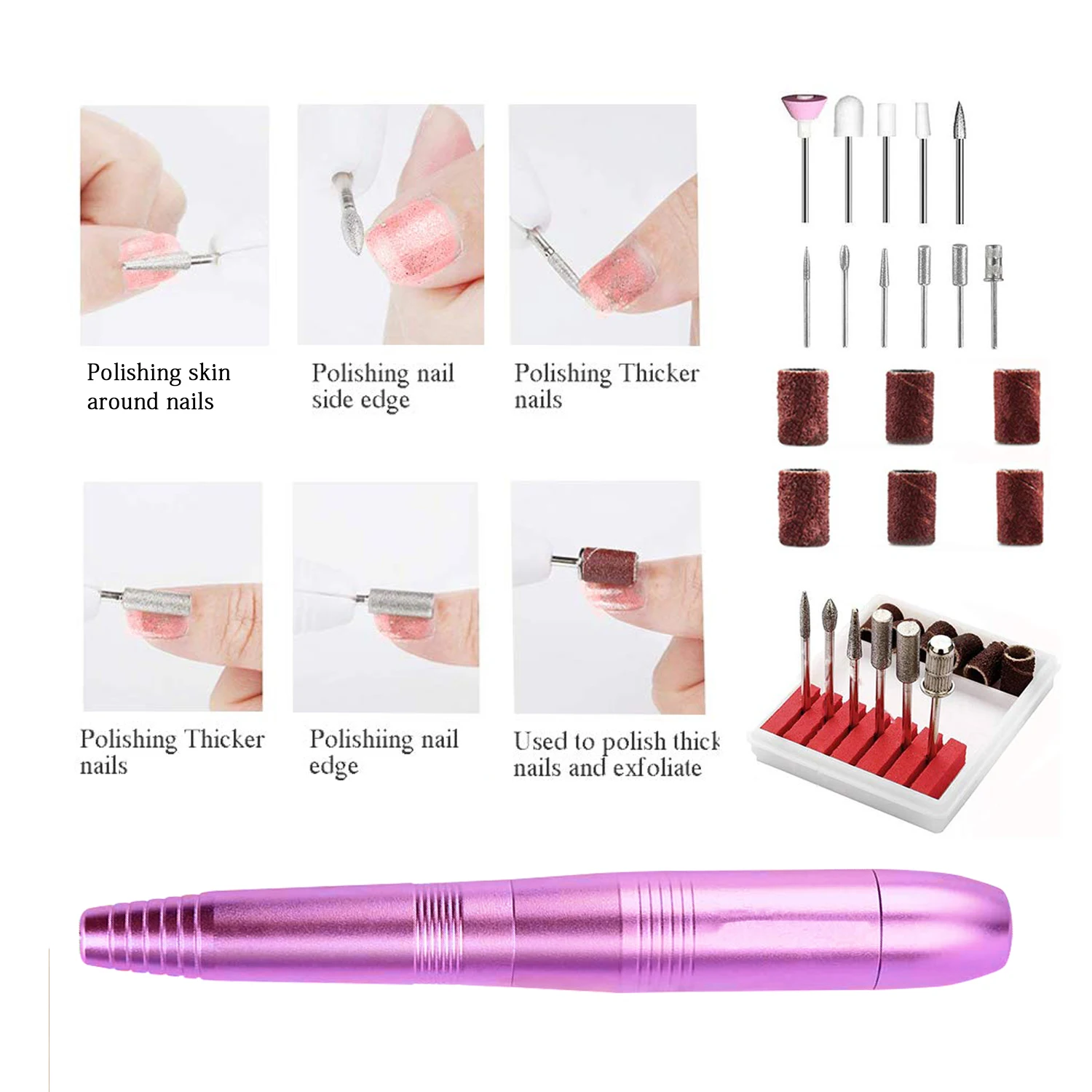 Polishing skin around nails

Polishing nail side edge

Polishing Thicker nails

Polishing Thicker nails

Polishiing nail edge

Used to polish thick nails and exfoliate