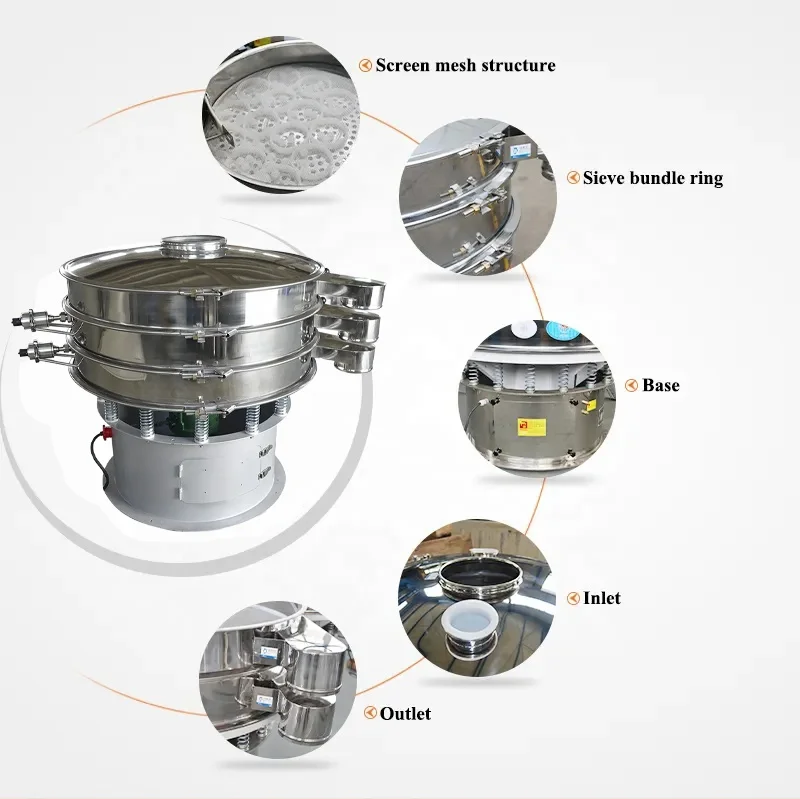 Screen mesh structure

Sieve bundle ring

Base

Inlet

Outlet