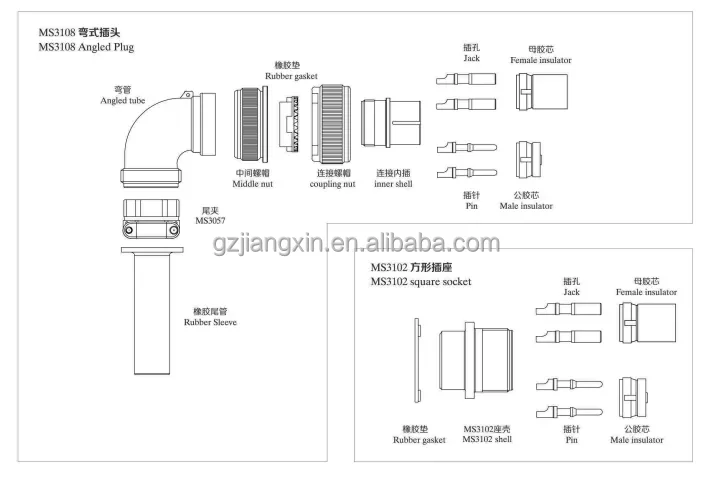 MS3108 弯式插头
MS3108 Angled Plug

弯管
Angled tube

橡胶垫
Rubber gasket

插孔
Jack

母胶芯
Female insulator

中间螺帽
Middle nut

连接螺帽
coupling nut

连接内插
inner shell

插针
Pin

公胶芯
Male insulator

尾夹
MS3057

橡胶尾管
Rubber Sleeve

gzjiangxin.en.alibaba.com

MS3102 方形插座
MS3102 square socket

插孔
Jack

母胶芯
Female insulator

橡胶垫
Rubber gasket

MS3102座壳
MS3102 shell

插针
Pin

公胶芯
Male insulator