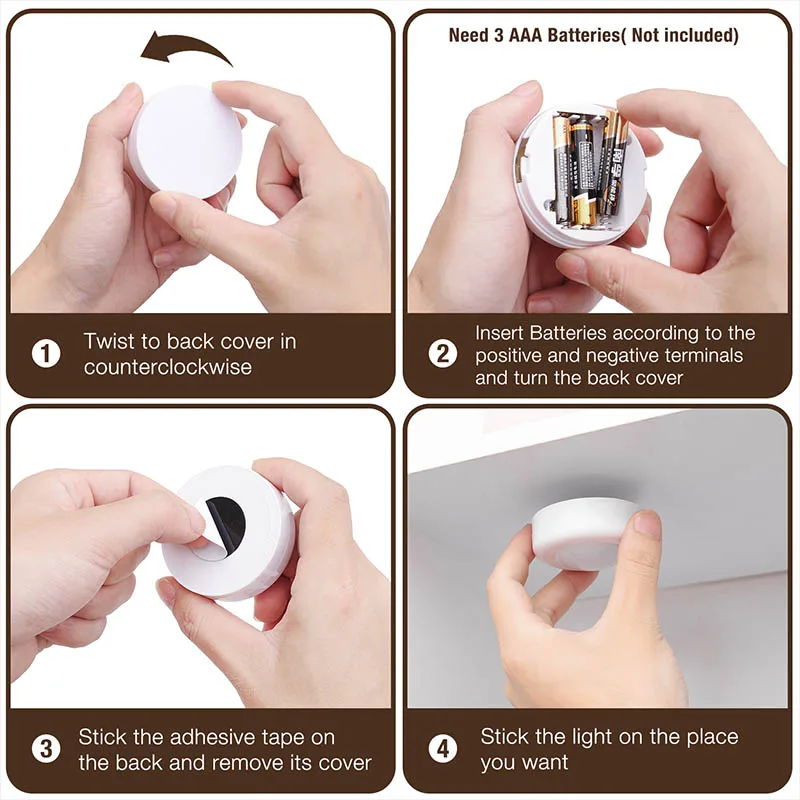 1 Twist to back cover in counterclockwise

Need 3 AAA Batteries( Not included)

2 Insert Batteries according to the positive and negative terminals and turn the back cover

3 Stick the adhesive tape on the back and remove its cover

4 Stick the light on the place you want