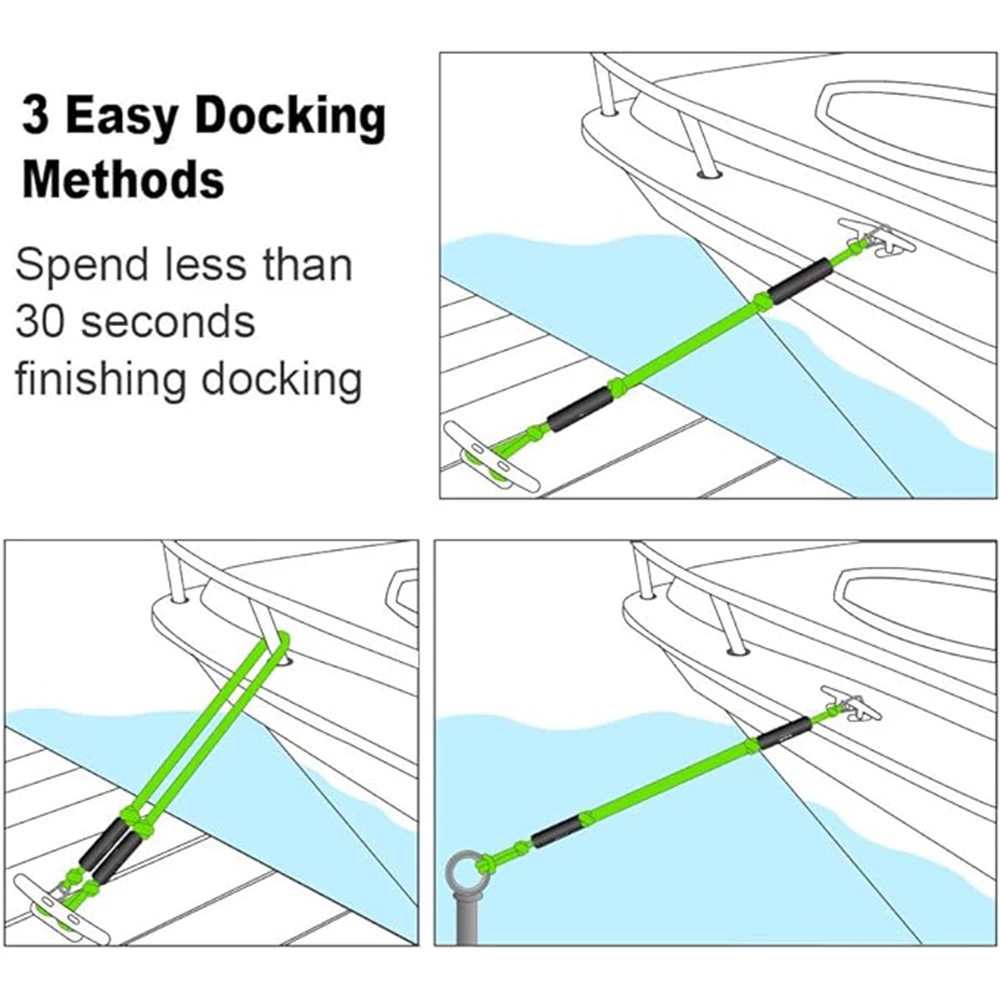 3 Easy Docking Methods

Spend less than 30 seconds finishing docking