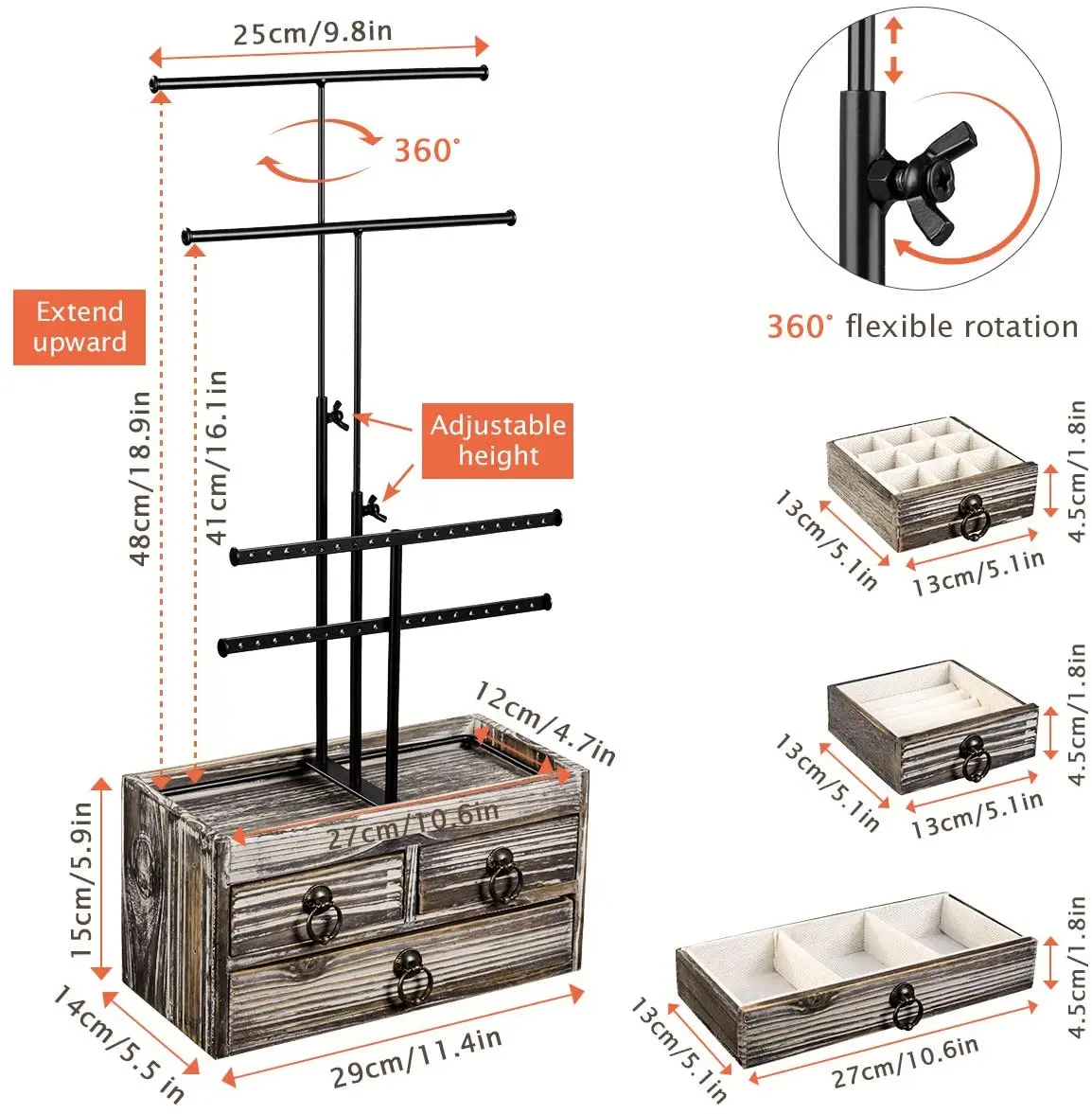 25cm/9.8in

360°

Extend upward

48cm/18.9in

41cm/16.1in

Adjustable height

12cm/4.7in

27cm/10.6in

15cm/5.9in

14cm/5.5 in

29cm/11.4in

360° flexible rotation

13cm/5.1in

13cm/5.1in

4.5cm/1.8in

13cm/5.1in

13cm/5.1in

4.5cm/1.8in

13cm/5.1in

27cm/10.6in

4.5cm/1.8in