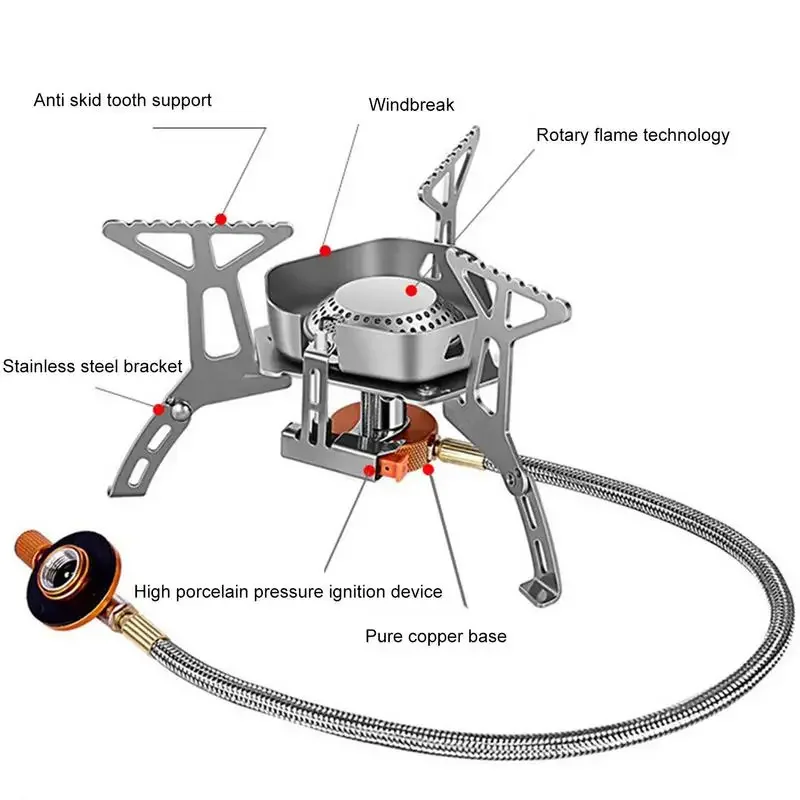 Anti skid tooth support

Windbreak

Rotary flame technology

Stainless steel bracket

High porcelain pressure ignition device

Pure copper base