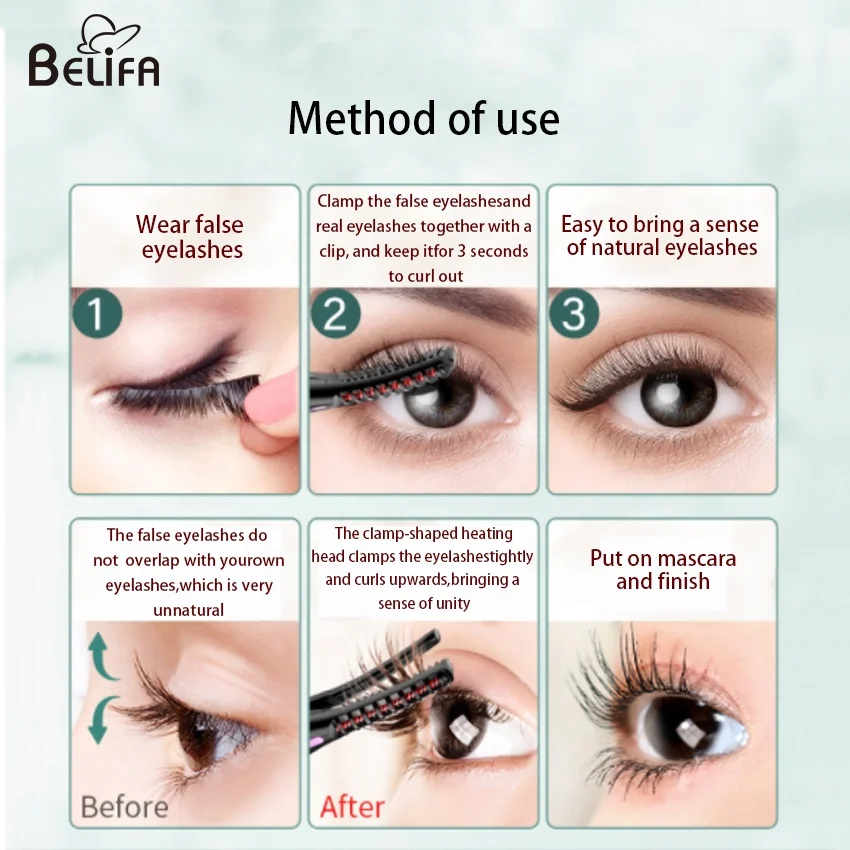 BELIFA

Method of use

Wear false eyelashes

1

Clamp the false eyelashesand real eyelashes together with a clip, and keep itfor 3 seconds to curl out

2

Easy to bring a sense of natural eyelashes

3

The false eyelashes do not overlap with yourown eyelashes,which is very unnatural

Before

The clamp-shaped heating head clamps the eyelashestightly and curls upwards,bringing a sense of unity

After

Put on mascara and finish