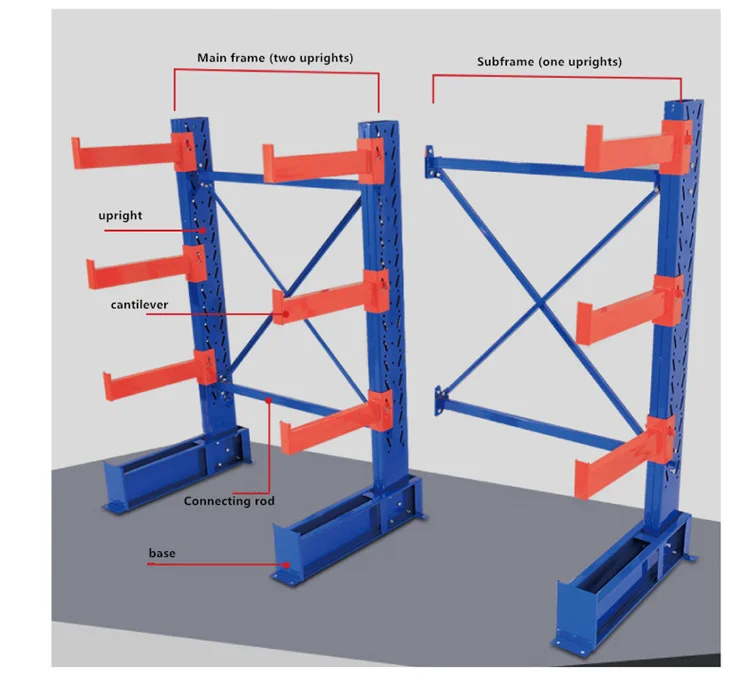 Main frame (two uprights)

Subframe (one uprights)

upright

cantilever

Connecting rod

base