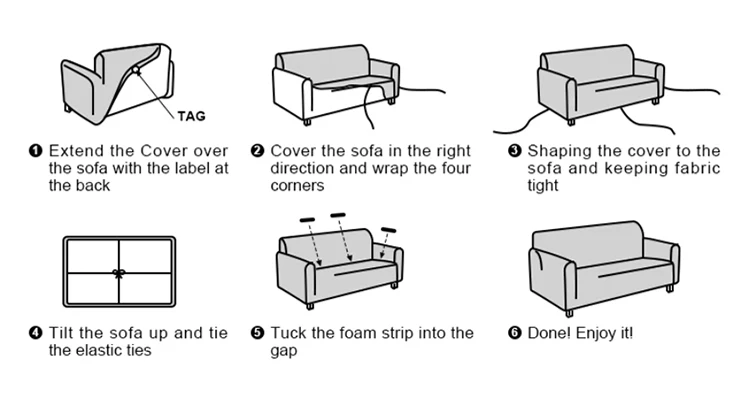 TAG

❶ Extend the Cover over the sofa with the label at the back

❷ Cover the sofa in the right direction and wrap the four corners

❸ Shaping the cover to the sofa and keeping fabric tight

❹ Tilt the sofa up and tie the elastic ties

❺ Tuck the foam strip into the gap

❻ Done! Enjoy it!