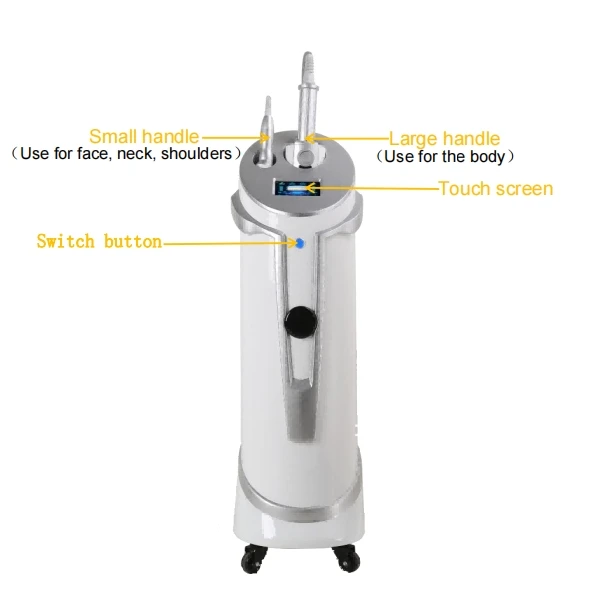 Small handle
（Use for face, neck, shoulders）

Large handle
（Use for the body）

Touch screen

Switch button