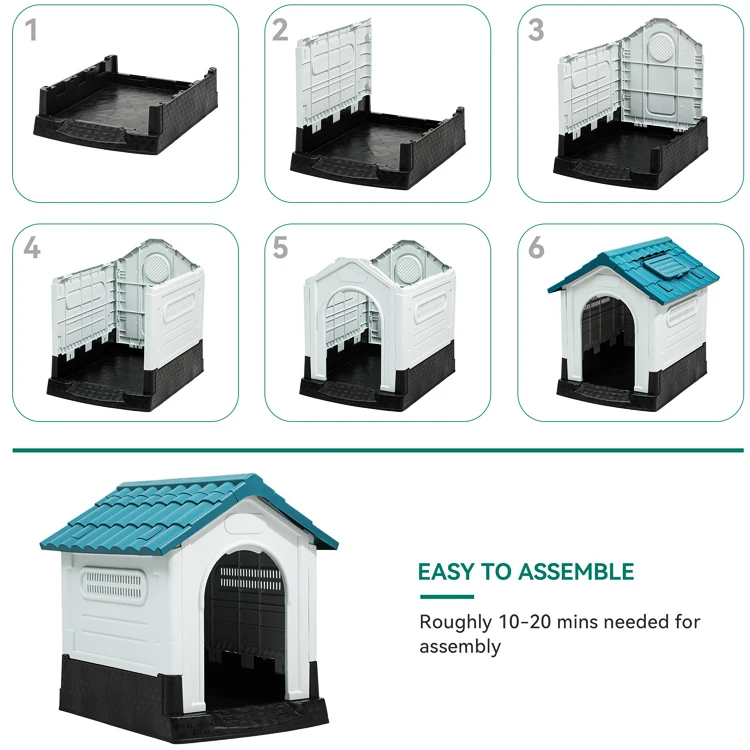 1

2

3

4

5

6

EASY TO ASSEMBLE

Roughly 10-20 mins needed for assembly