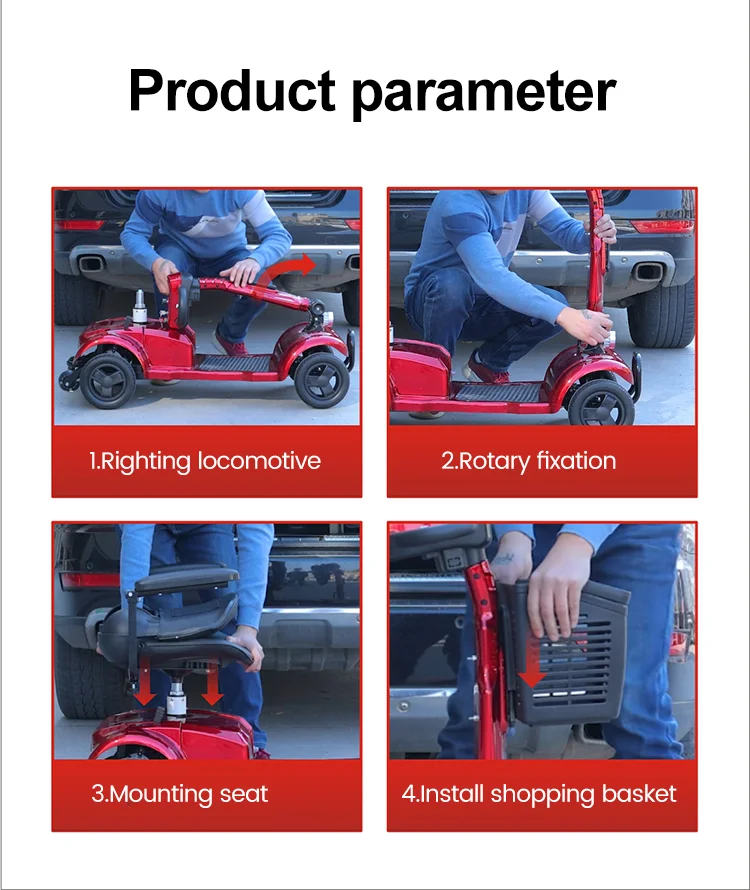 Product parameter

1.Righting locomotive

2.Rotary fixation

3.Mounting seat

4.Install shopping basket