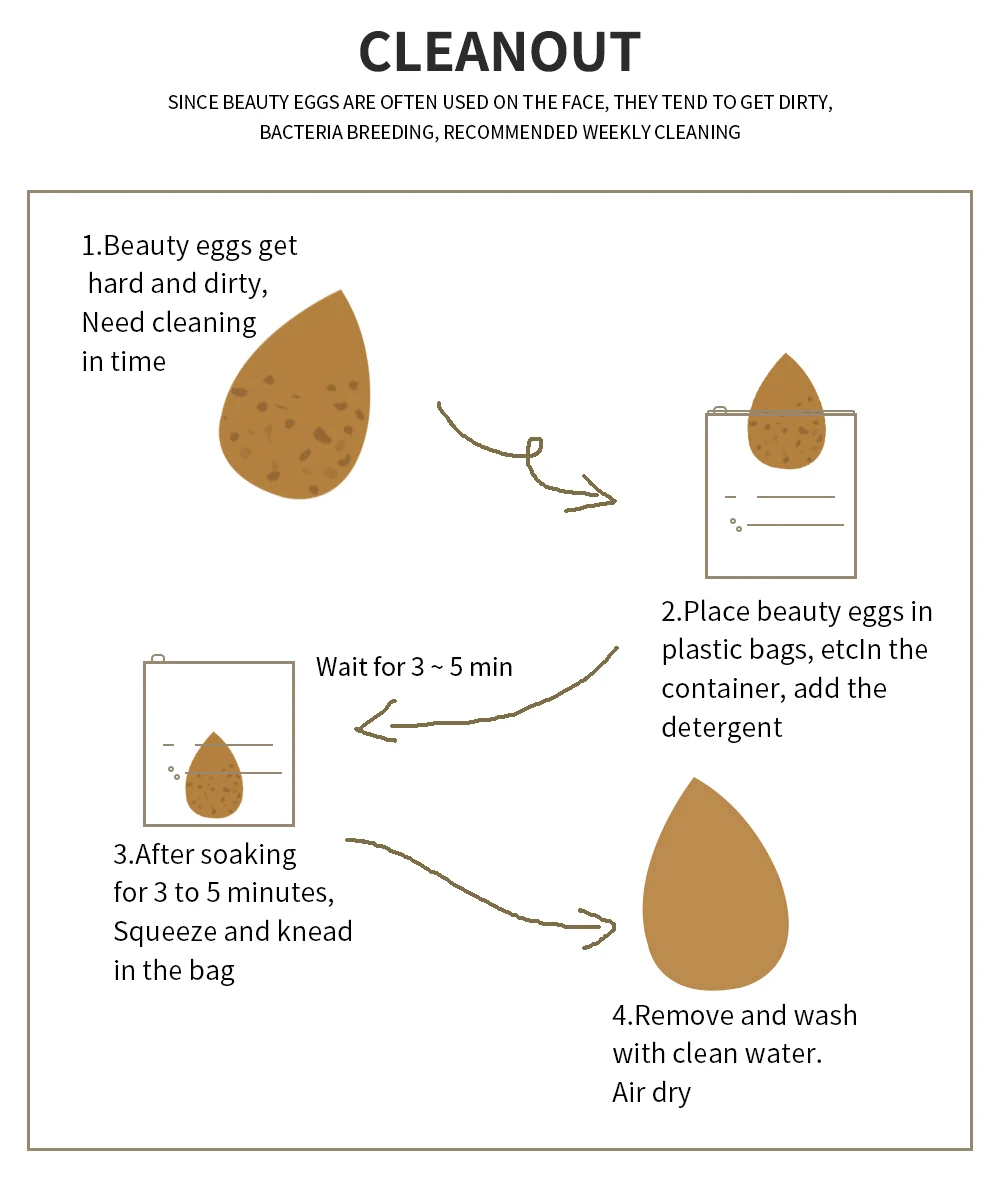 CLEANOUT

SINCE BEAUTY EGGS ARE OFTEN USED ON THE FACE, THEY TEND TO GET DIRTY, BACTERIA BREEDING, RECOMMENDED WEEKLY CLEANING

1.Beauty eggs get hard and dirty, Need cleaning in time

2.Place beauty eggs in plastic bags, etcIn the container, add the detergent

Wait for 3 ~ 5 min

3.After soaking for 3 to 5 minutes, Squeeze and knead in the bag

4.Remove and wash with clean water. Air dry