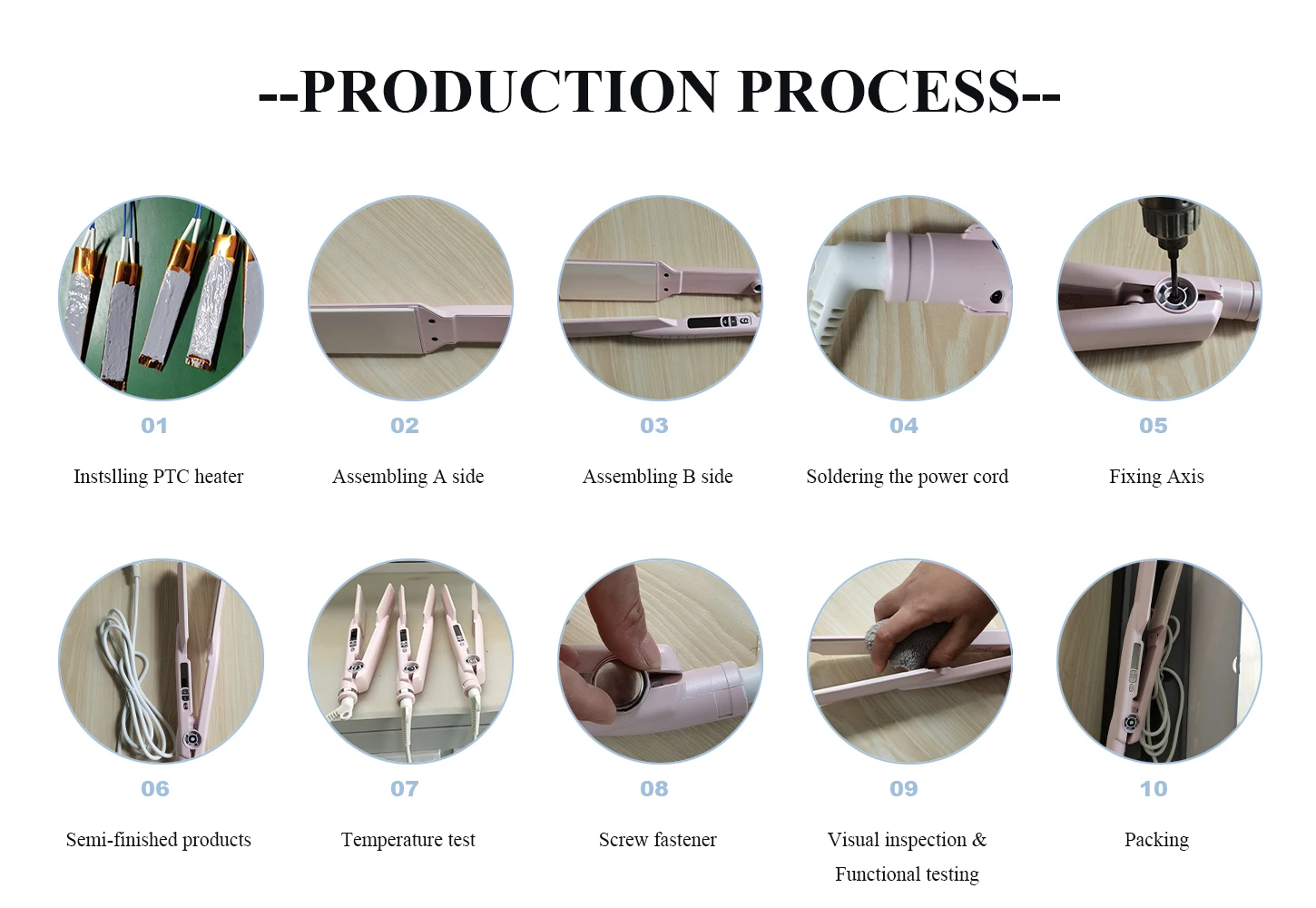 --PRODUCTION PROCESS--

01

Instslling PTC heater

02

Assembling A side

03

Assembling B side

04

Soldering the power cord

05

Fixing Axis

06

Semi-finished products

07

Temperature test

08

Screw fastener

09

Visual inspection & Functional testing

10

Packing