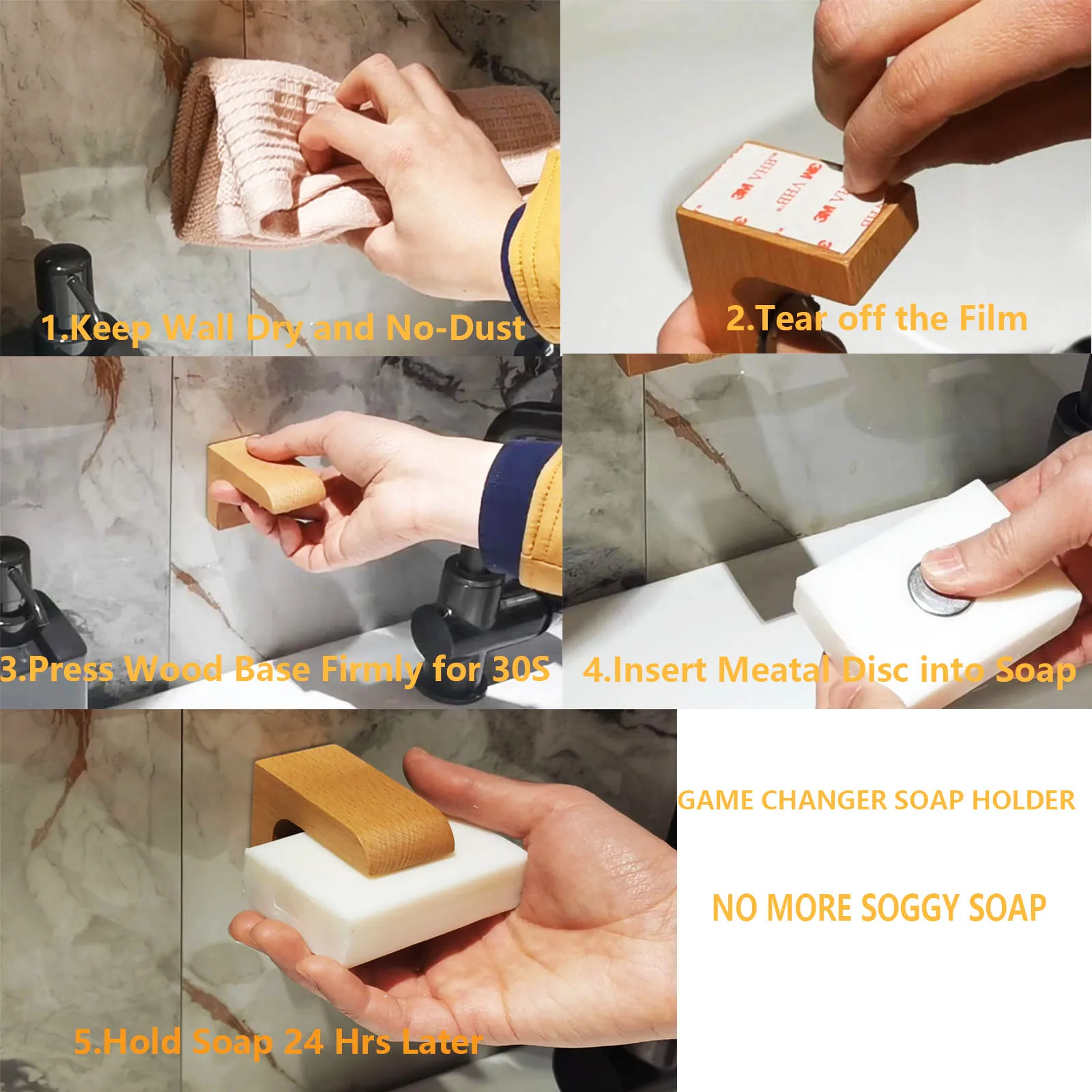 1.Keep Wall Dry and No-Dust

3M VHB
3M VHB

2.Tear off the Film

3.Press Wood Base Firmly for 30S

4.Insert Meatal Disc into Soap

5.Hold Soap 24 Hrs Later

GAME CHANGER SOAP HOLDER

NO MORE SOGGY SOAP