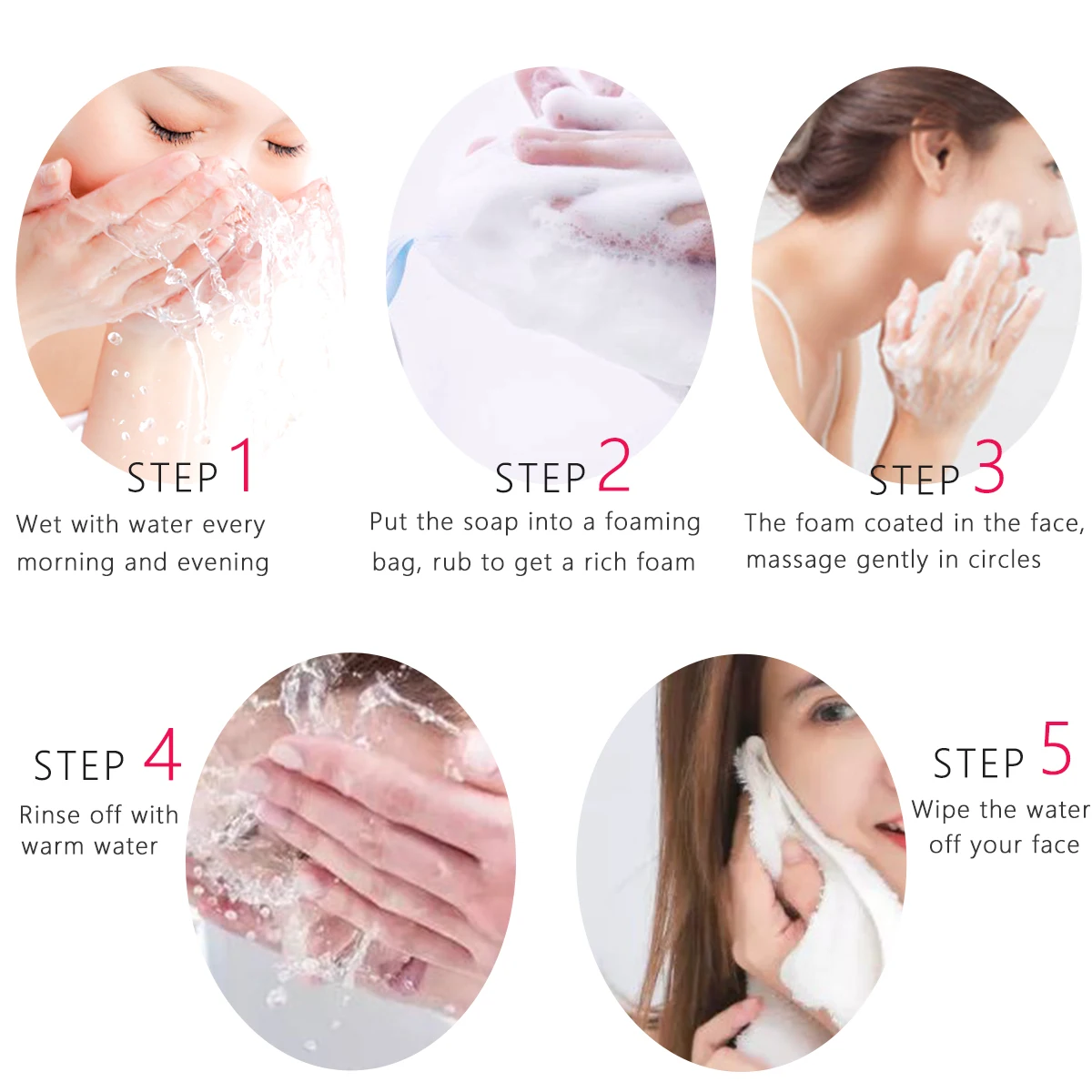 STEP 1
Wet with water every morning and evening

STEP 2
Put the soap into a foaming bag, rub to get a rich foam

STEP 3
The foam coated in the face, massage gently in circles

STEP 4
Rinse off with warm water

STEP 5
Wipe the water off your face