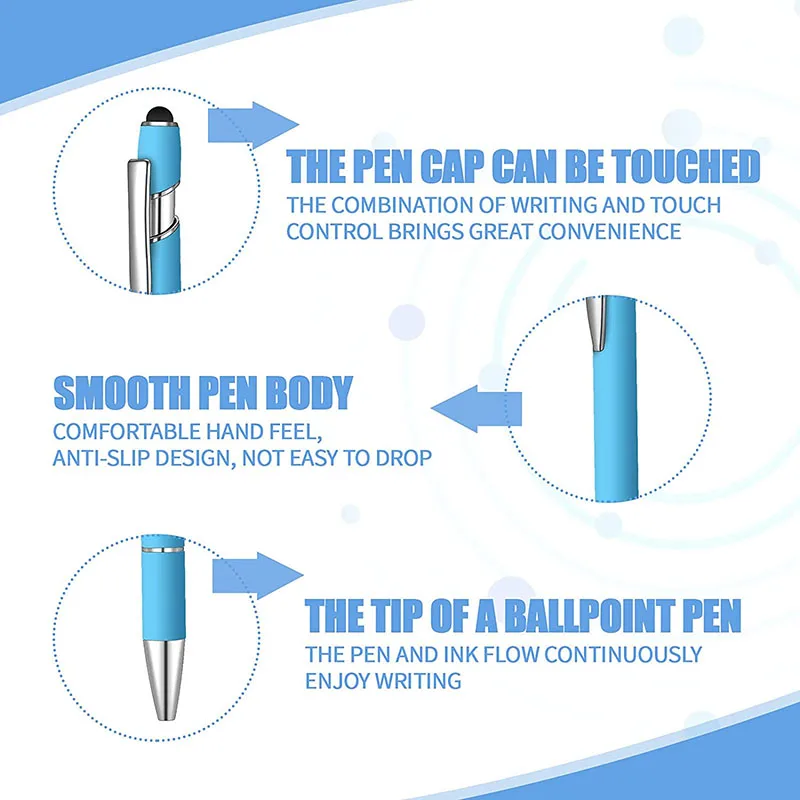 THE PEN CAP CAN BE TOUCHED
THE COMBINATION OF WRITING AND TOUCH CONTROL BRINGS GREAT CONVENIENCE

SMOOTH PEN BODY
COMFORTABLE HAND FEEL, ANTI-SLIP DESIGN, NOT EASY TO DROP

THE TIP OF A BALLPOINT PEN
THE PEN AND INK FLOW CONTINUOUSLY ENJOY WRITING