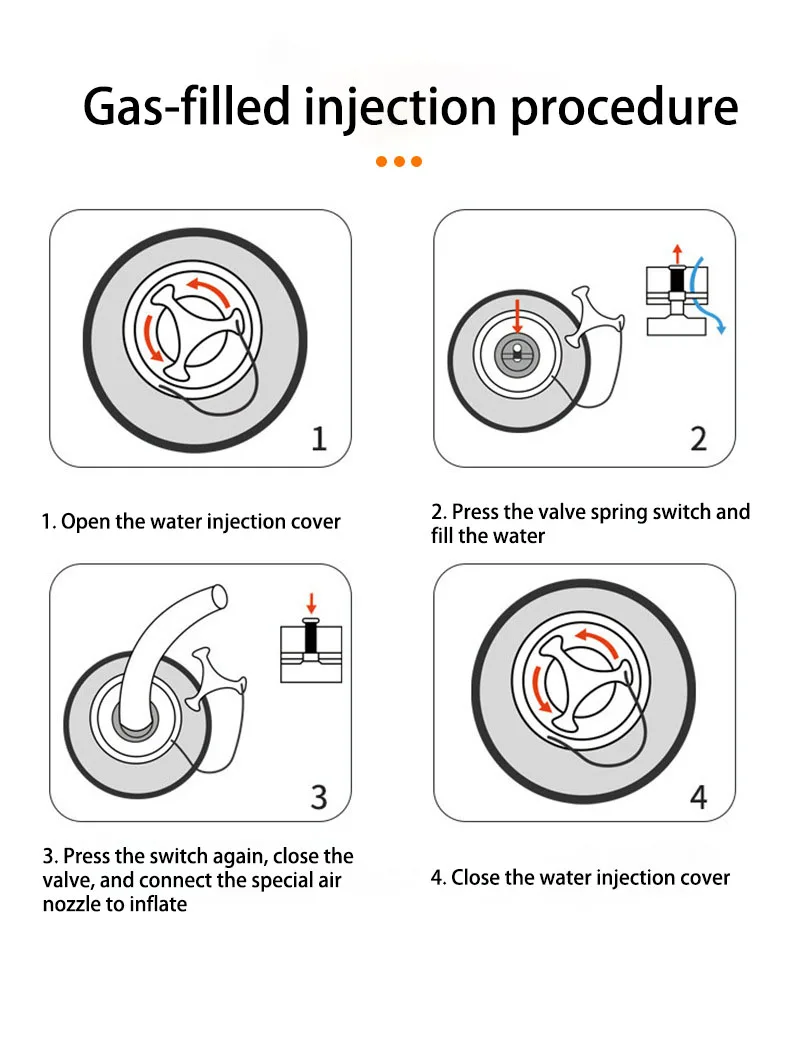 Gas-filled injection procedure

1

1. Open the water injection cover

2

2. Press the valve spring switch and fill the water

3

3. Press the switch again, close the valve, and connect the special air nozzle to inflate

4

4. Close the water injection cover