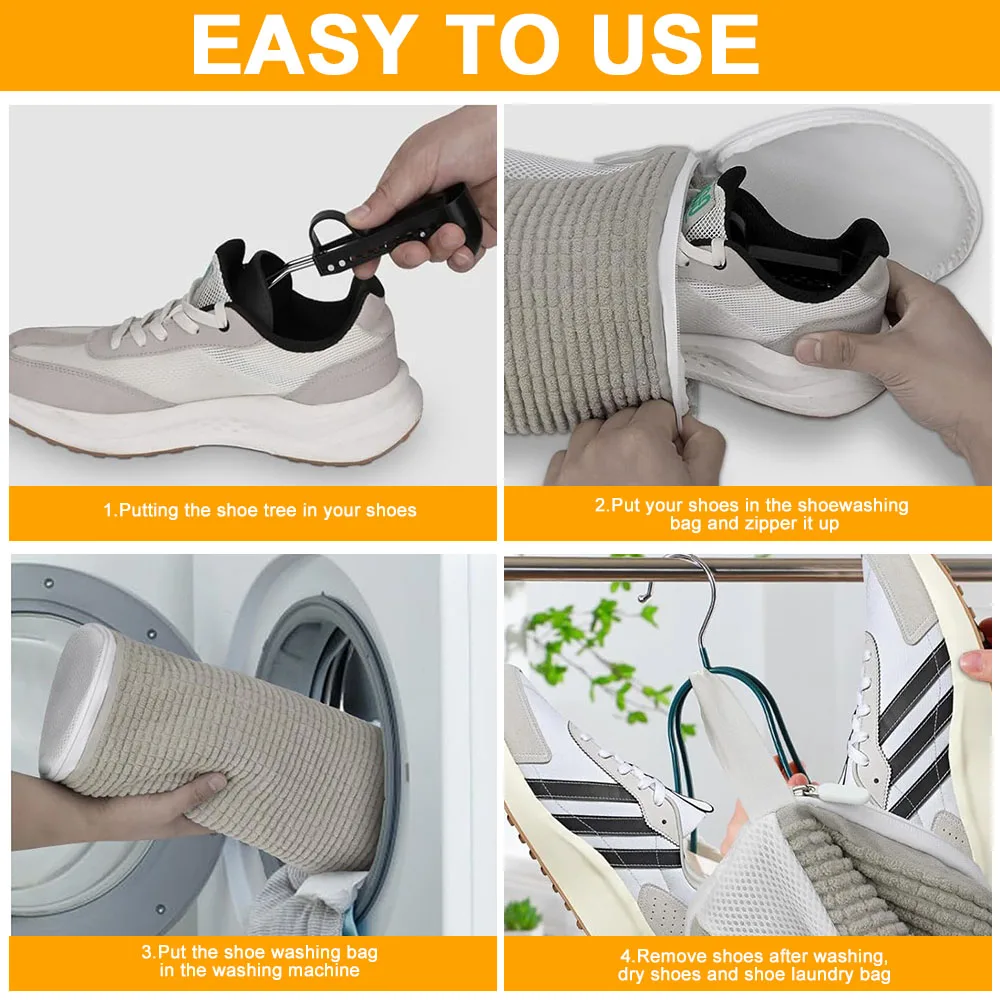 EASY TO USE

1.Putting the shoe tree in your shoes

2.Put your shoes in the shoewashing bag and zipper it up

3.Put the shoe washing bag in the washing machine

4.Remove shoes after washing, dry shoes and shoe laundry bag