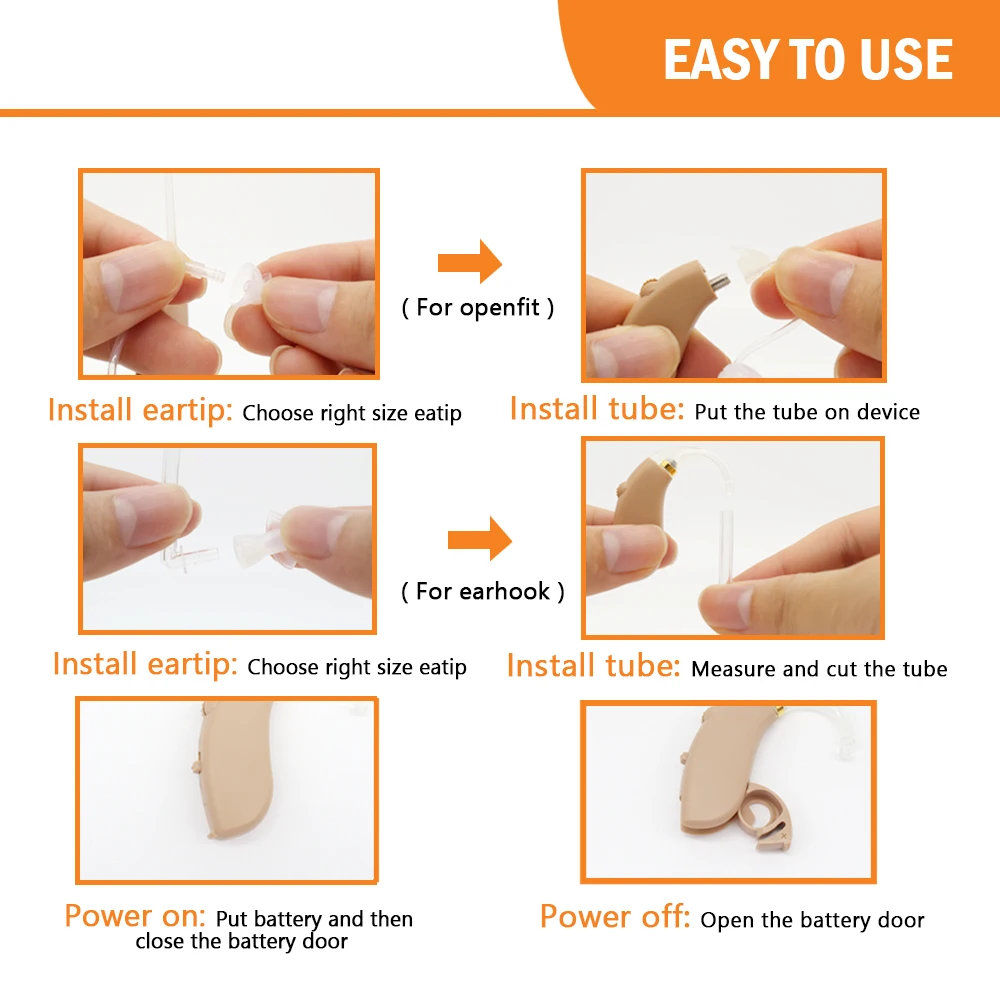 EASY TO USE

( For openfit )

Install eartip: Choose right size eatip

Install tube: Put the tube on device

( For earhook )

Install eartip: Choose right size eatip

Install tube: Measure and cut the tube

Power on: Put battery and then close the battery door

Power off: Open the battery door