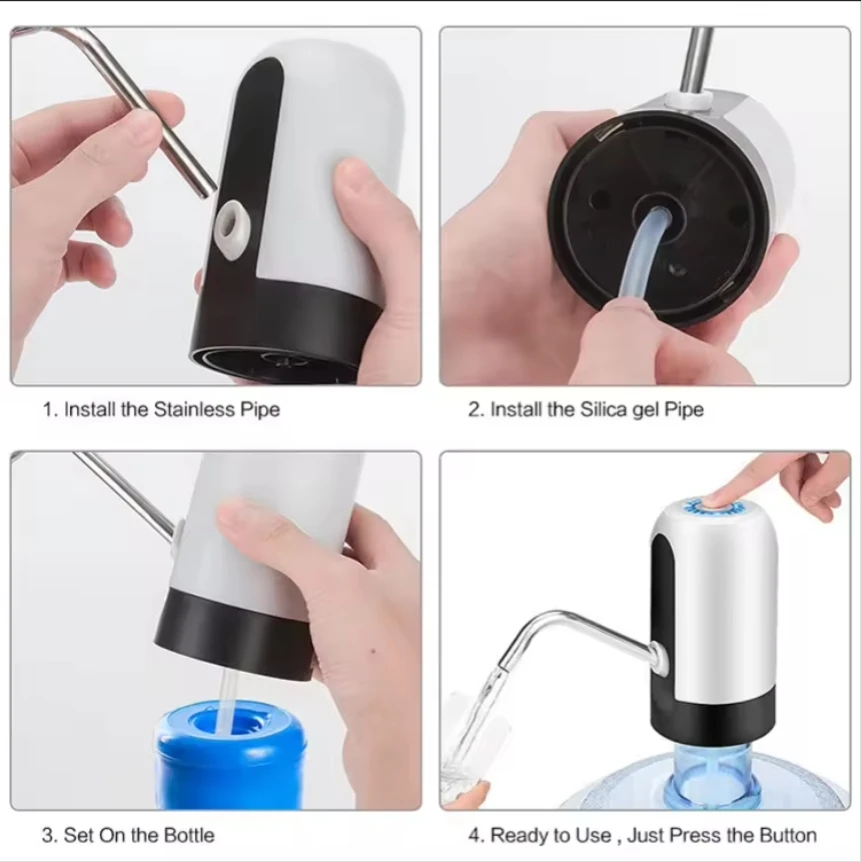 1. Install the Stainless Pipe

2. Install the Silica gel Pipe

3. Set On the Bottle

4. Ready to Use , Just Press the Button